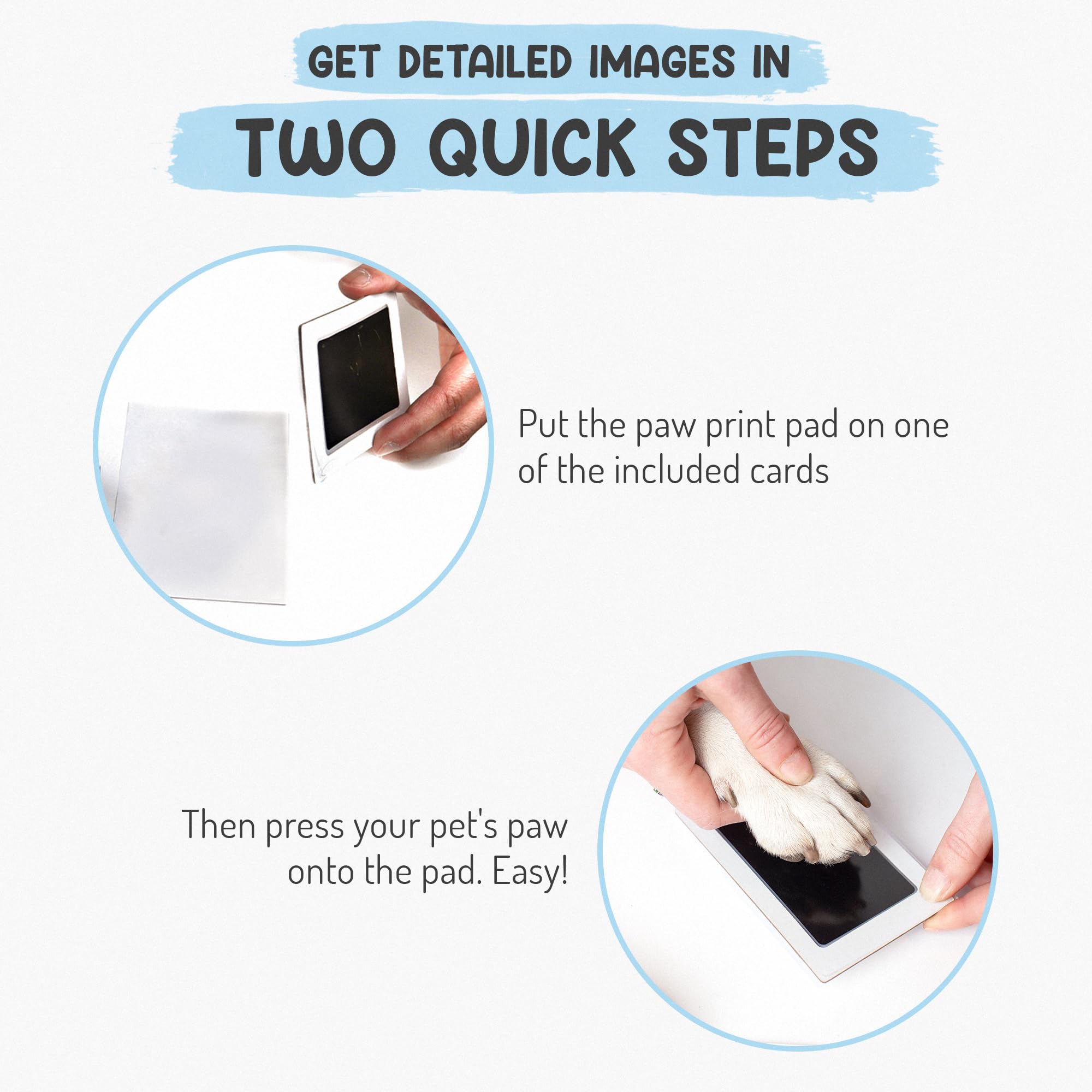 GET DETAILED IMAGES IN
TWO QUICK STEPS

Put the paw print pad on one of the included cards

Then press your pet's paw onto the pad. Easy!