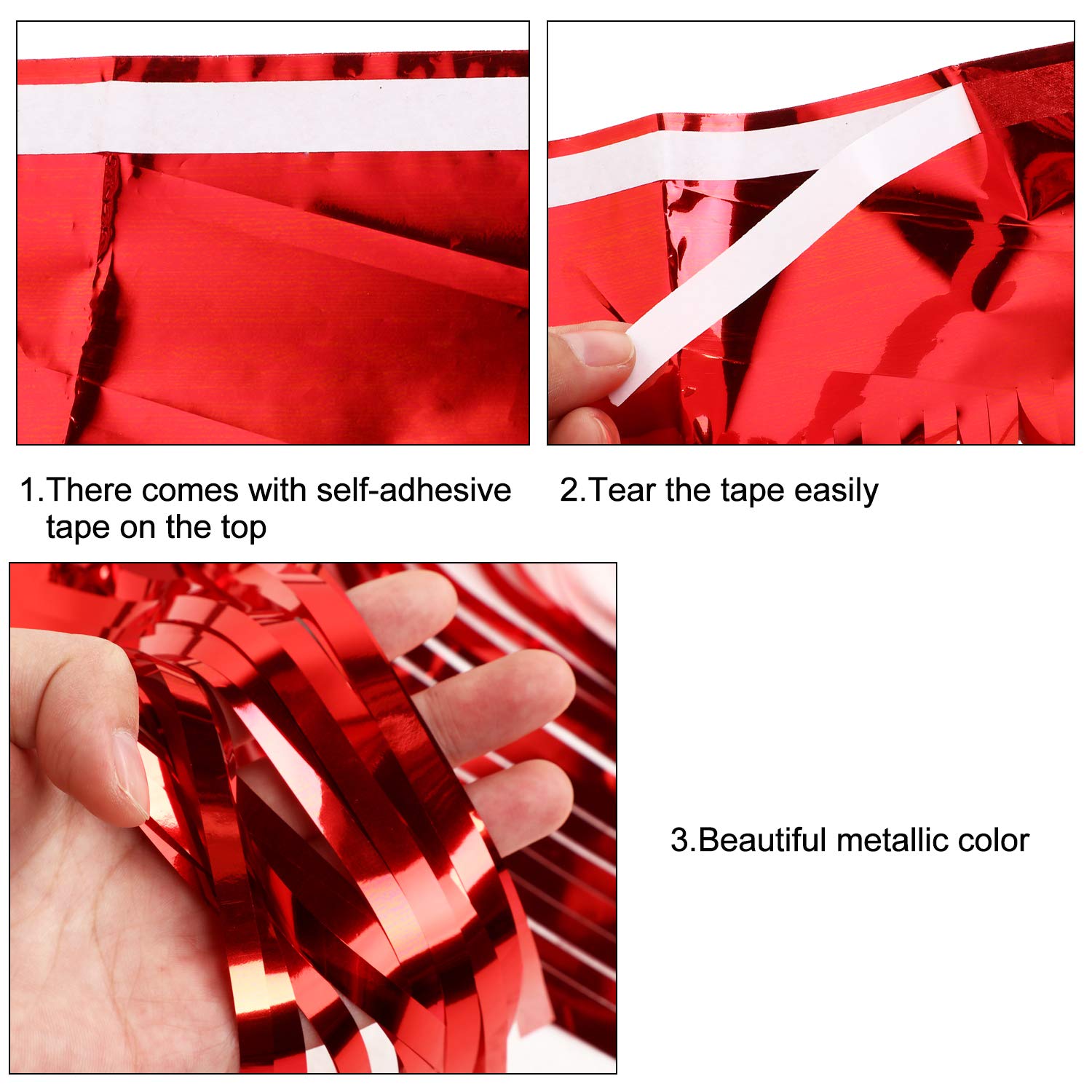 1.There comes with self-adhesive tape on the top

2.Tear the tape easily

3.Beautiful metallic color