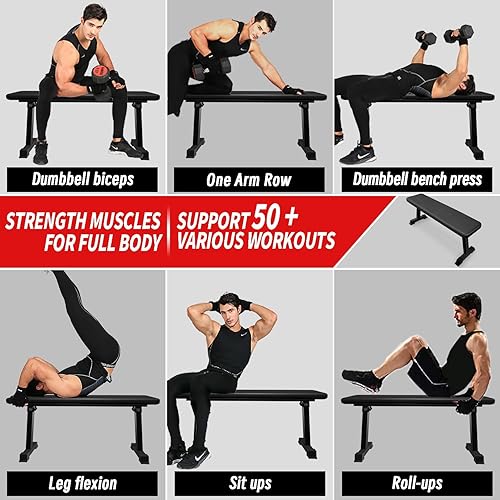 Dumbbell biceps

One Arm Row

Dumbbell bench press

STRENGTH MUSCLES FOR FULL BODY

SUPPORT 50 + VARIOUS WORKOUTS

Leg flexion

Sit ups

Roll-ups