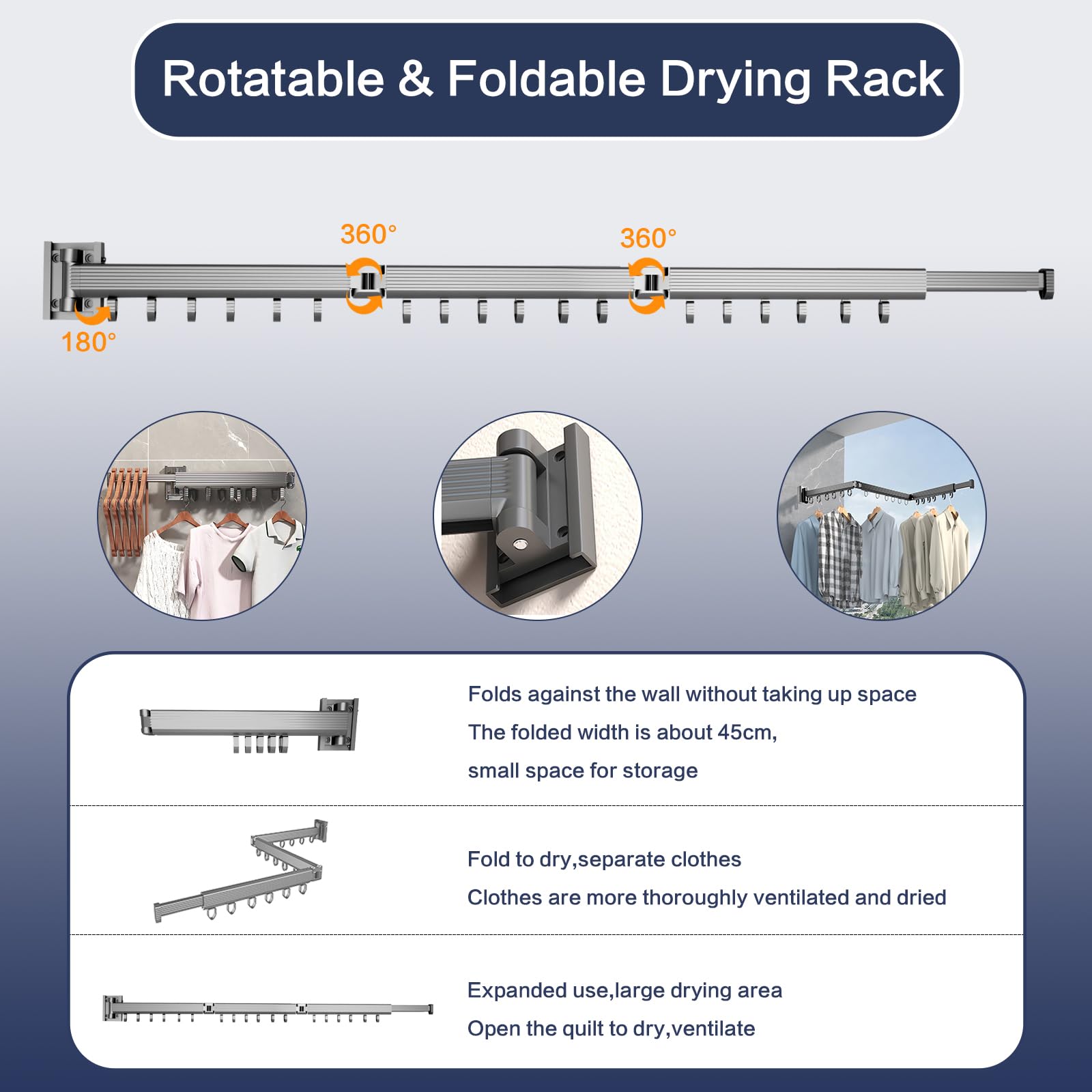 Rotatable & Foldable Drying Rack

360°

360°

180°

Folds against the wall without taking up space
The folded width is about 45cm,
small space for storage

Fold to dry,separate clothes
Clothes are more thoroughly ventilated and dried

Expanded use,large drying area
Open the quilt to dry,ventilate