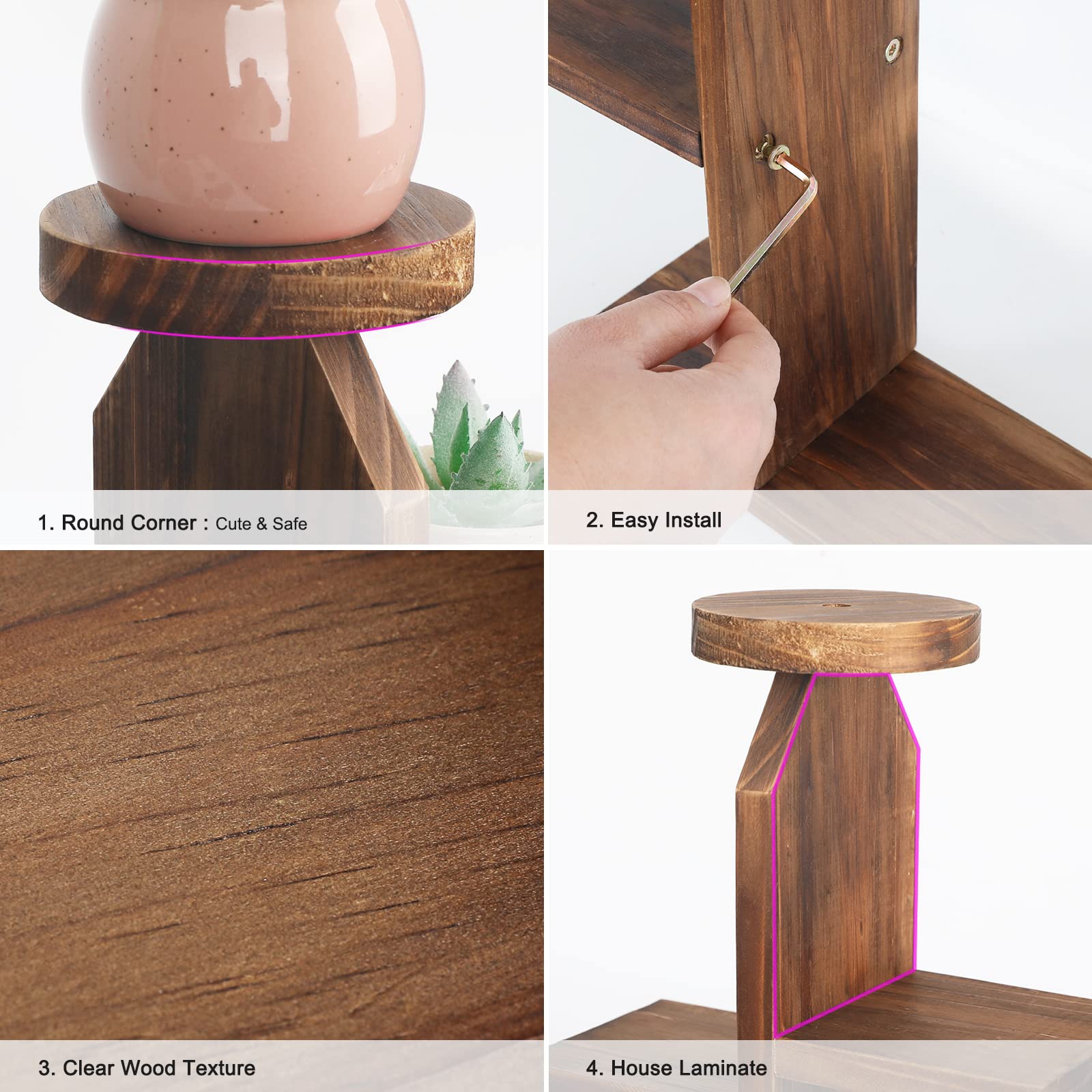 1. Round Corner : Cute & Safe

2. Easy Install

3. Clear Wood Texture

4. House Laminate