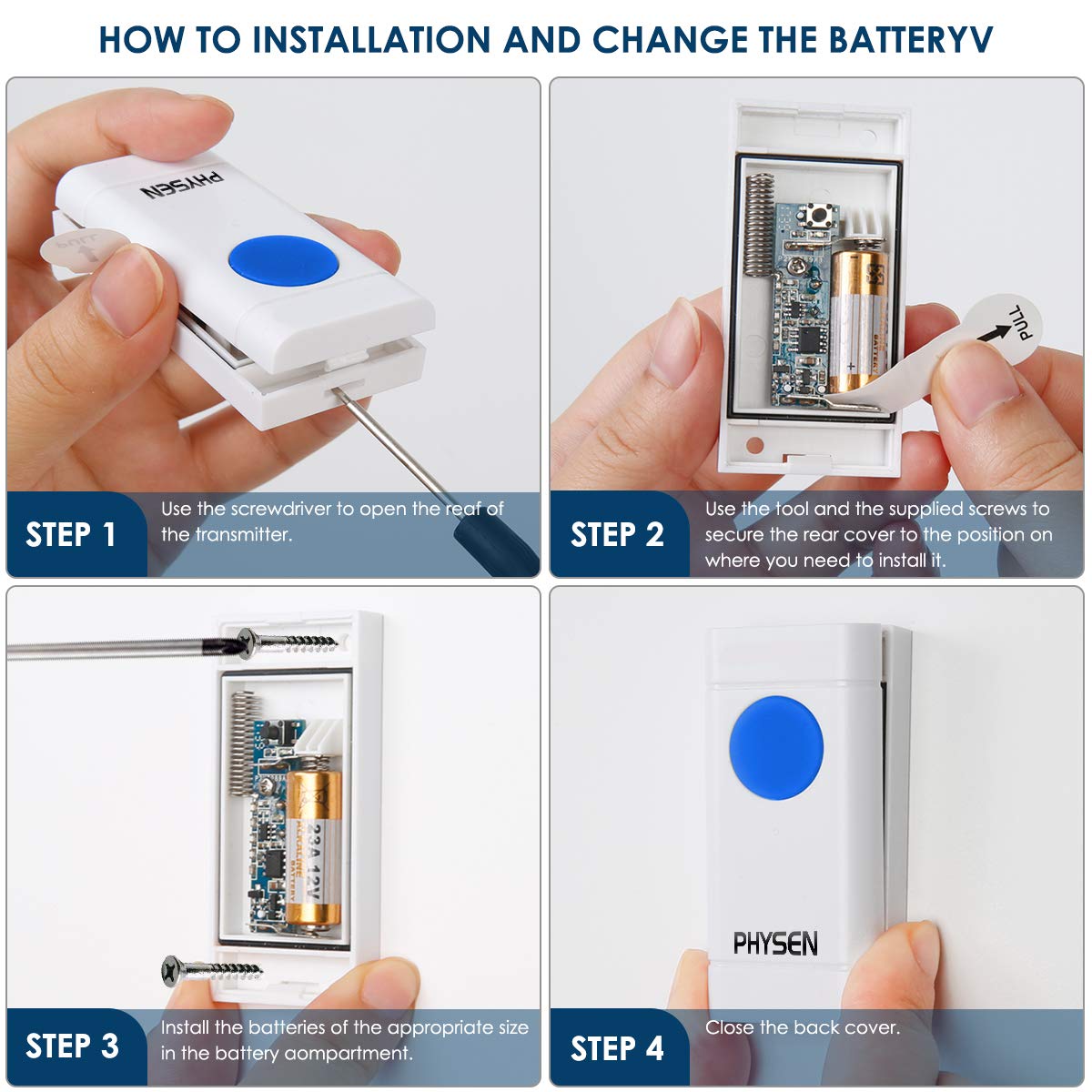 HOW TO INSTALLATION AND CHANGE THE BATTERYV

PHYSEN

STEP 1

Use the screwdriver to open the reaf of the transmitter.

PULL

STEP 2

Use the tool and the supplied screws to secure the rear cover to the position on where you need to install it.

23A 12V

STEP 3

Install the batteries of the appropriate size in the battery aompartment.

PHYSEN

STEP 4

Close the back cover.