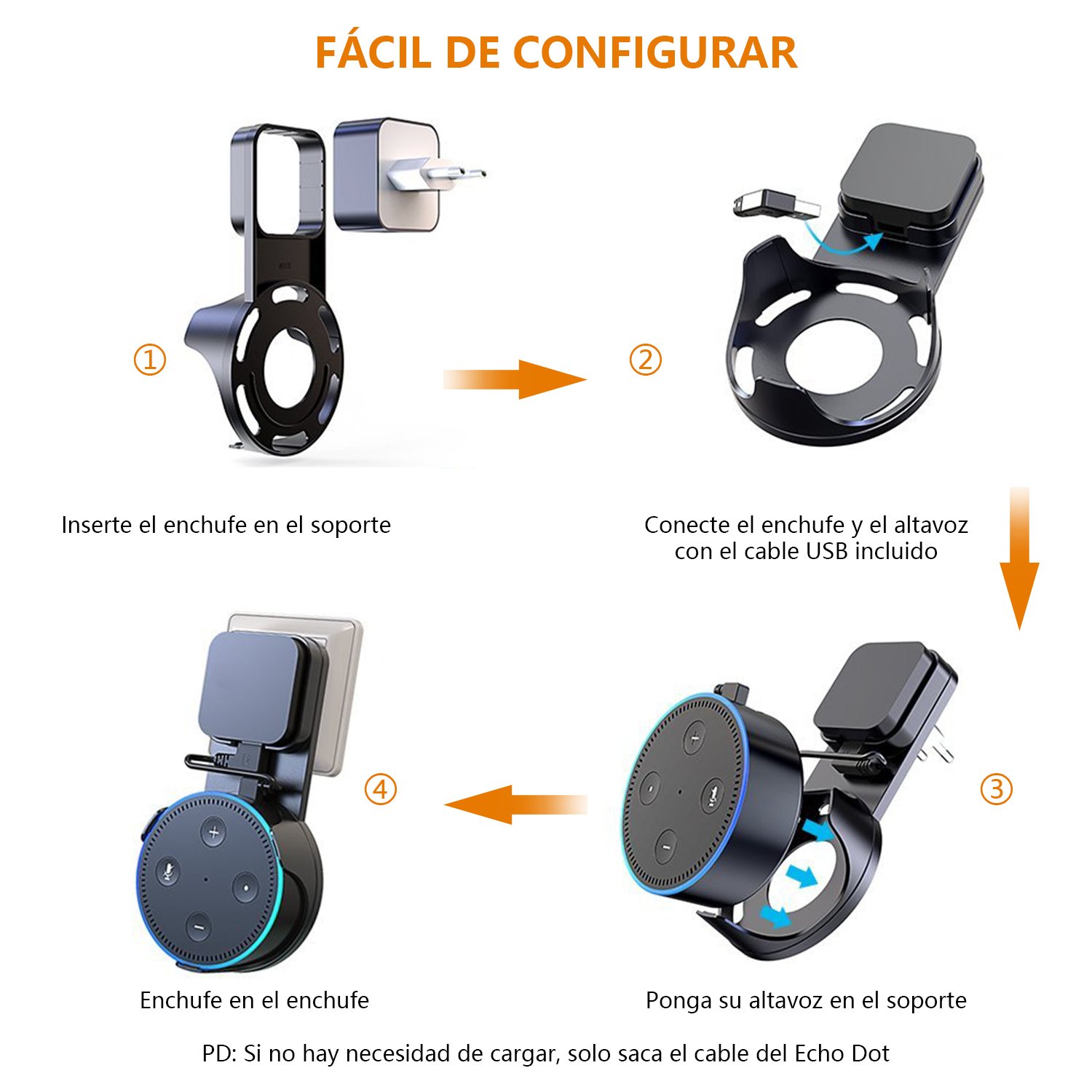 FÁCIL DE CONFIGURAR

①

②

Inserte el enchufe en el soporte

Conecte el enchufe y el altavoz con el cable USB incluido

④

③

Enchufe en el enchufe

Ponga su altavoz en el soporte

PD: Si no hay necesidad de cargar, solo saca el cable del Echo Dot