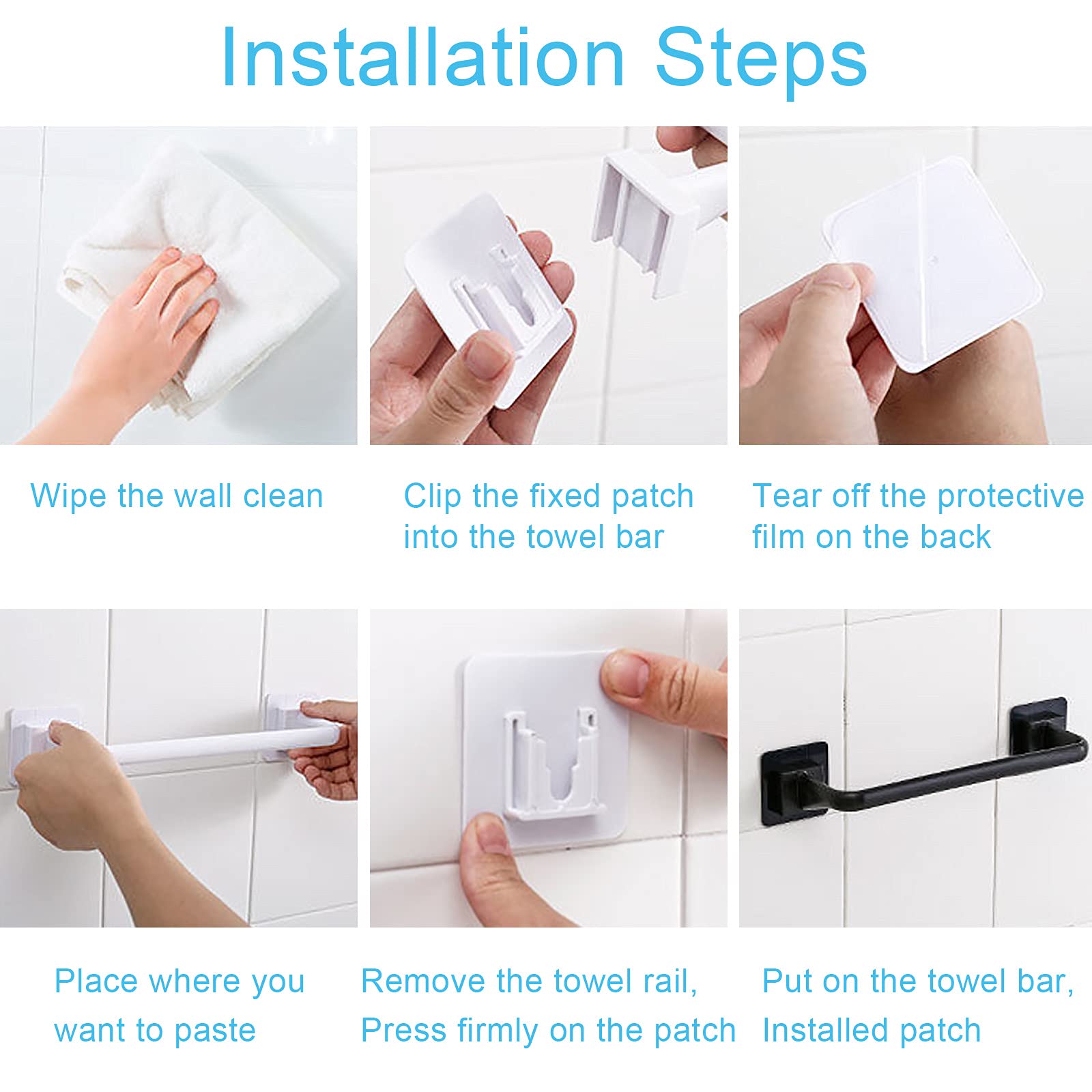 Installation Steps

Wipe the wall clean

Clip the fixed patch into the towel bar

Tear off the protective film on the back

Place where you want to paste

Remove the towel rail, Press firmly on the patch

Put on the towel bar, Installed patch