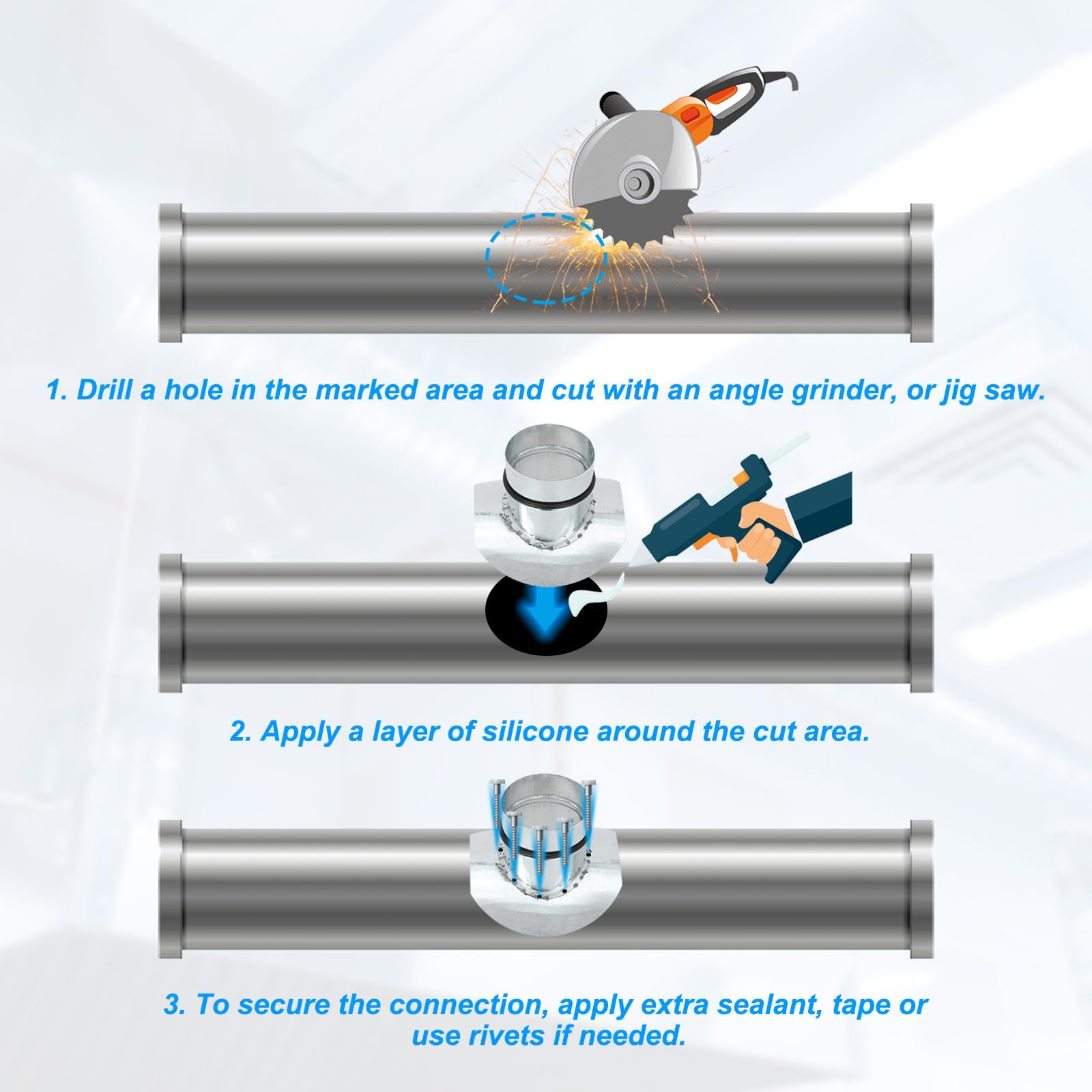 1. Drill a hole in the marked area and cut with an angle grinder, or jig saw.

2. Apply a layer of silicone around the cut area.

3. To secure the connection, apply extra sealant, tape or use rivets if needed.