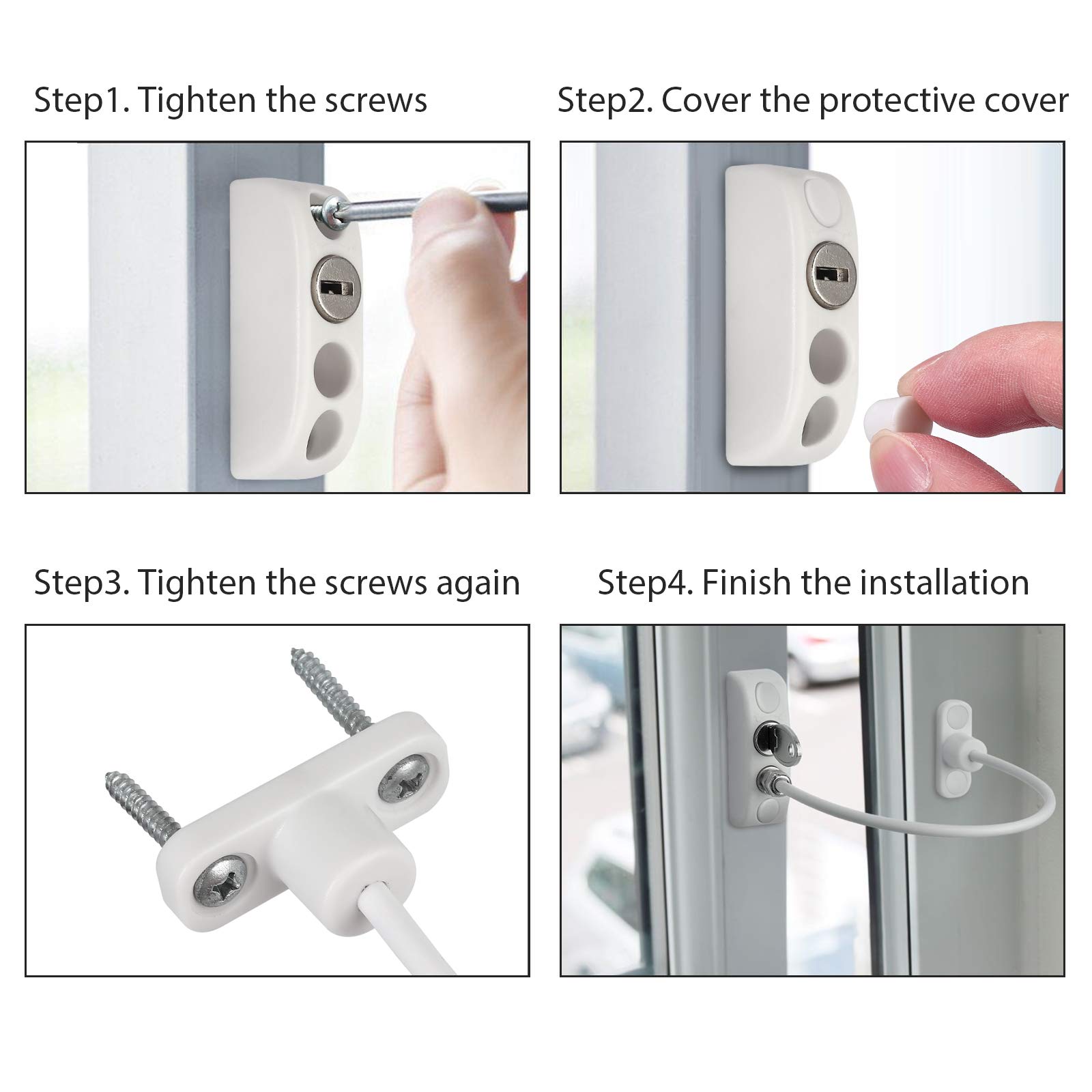 Step1. Tighten the screws

Step2. Cover the protective cover

Step3. Tighten the screws again

Step4. Finish the installation