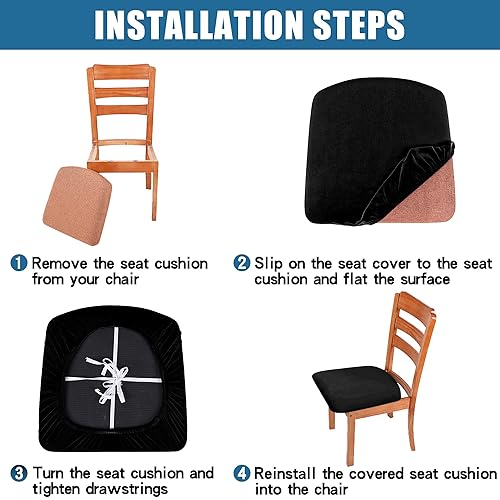 INSTALLATION STEPS

1 Remove the seat cushion from your chair

2 Slip on the seat cover to the seat cushion and flat the surface

3 Turn the seat cushion and tighten drawstrings

4 Reinstall the covered seat cushion into the chair