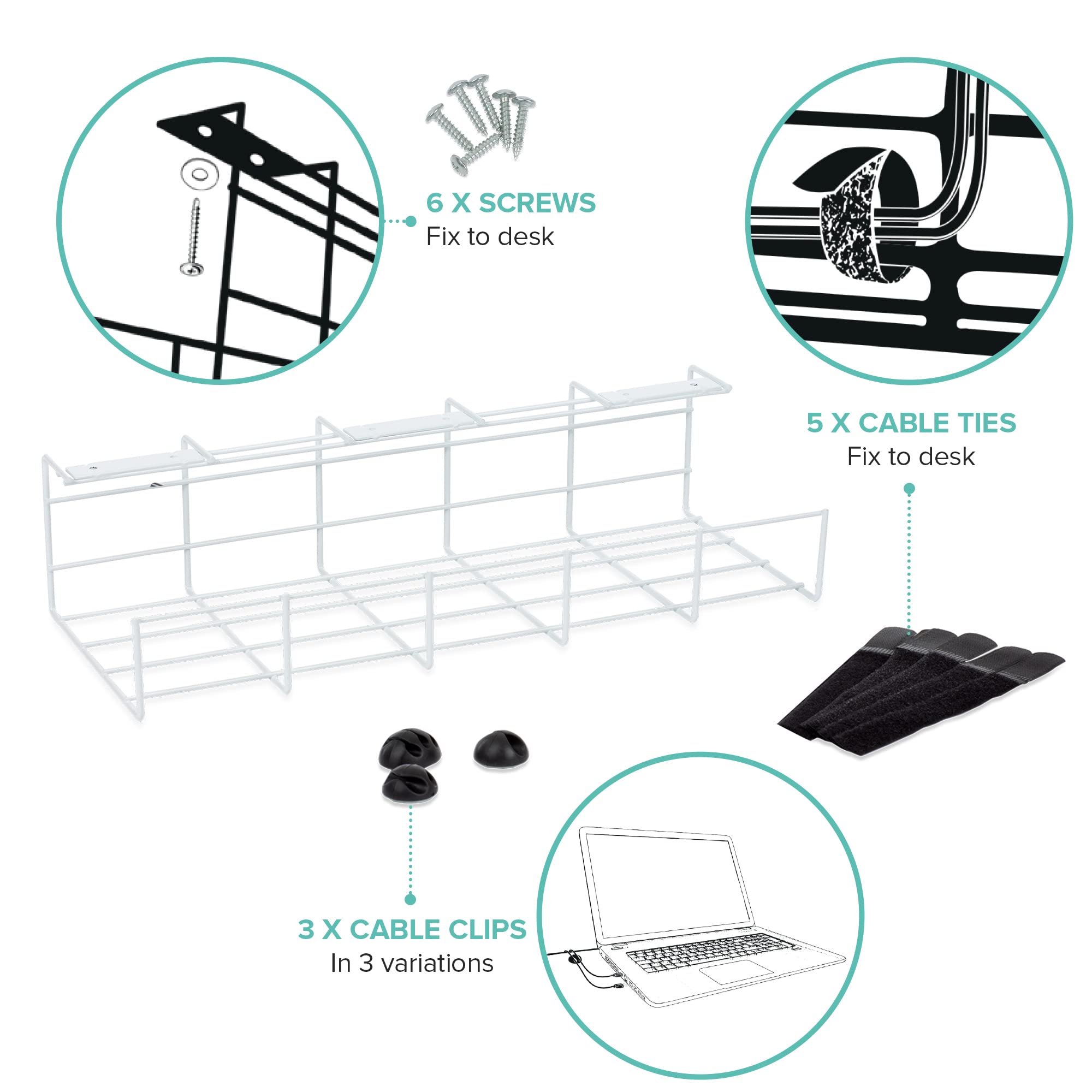 6 X SCREWS
Fix to desk

5 X CABLE TIES
Fix to desk

3 X CABLE CLIPS
In 3 variations