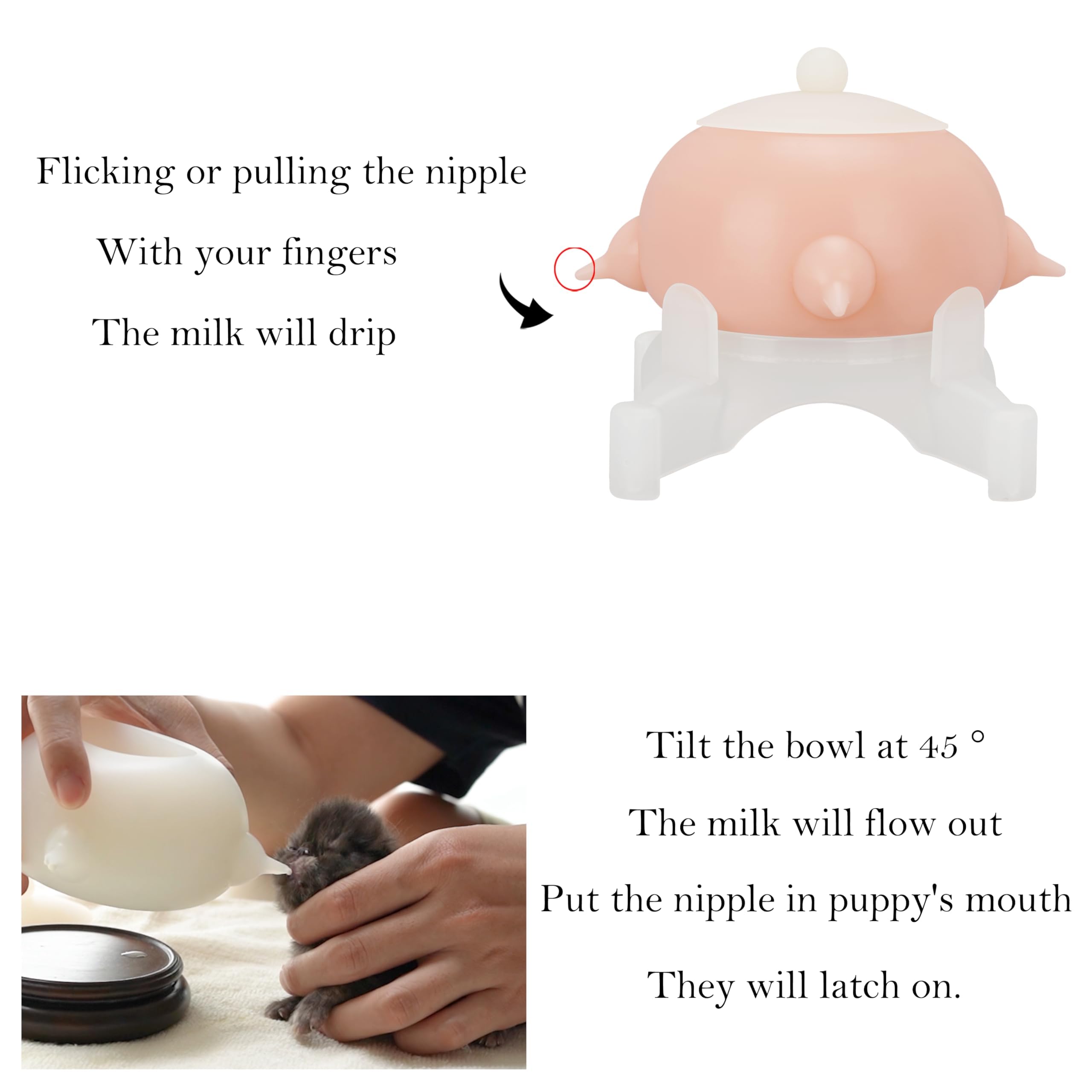 Flicking or pulling the nipple

With your fingers

The milk will drip

Tilt the bowl at 45 °

The milk will flow out

Put the nipple in puppy's mouth

They will latch on.