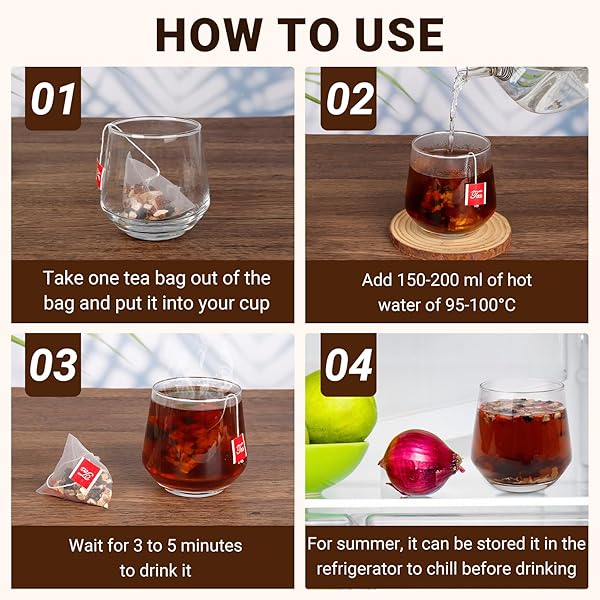 HOW TO USE

01

Take one tea bag out of the bag and put it into your cup

02

Tea

Add 150-200 ml of hot water of 95-100°C

03

Tea

Tea

Wait for 3 to 5 minutes to drink it

04

For summer, it can be stored it in the refrigerator to chill before drinking