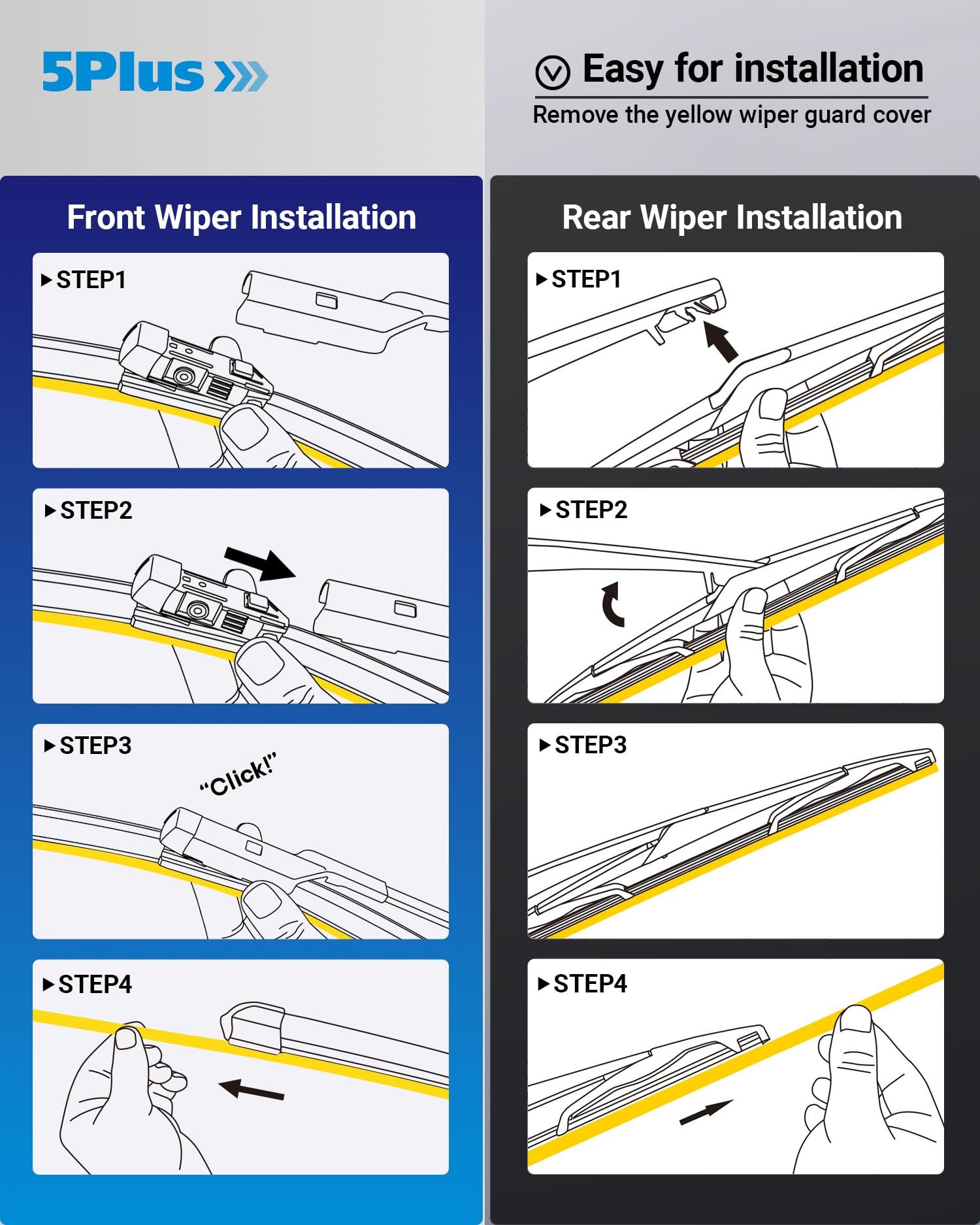 5Plus

Easy for installation
Remove the yellow wiper guard cover

Front Wiper Installation

STEP1

STEP2

STEP3
"Click!"

STEP4

Rear Wiper Installation

STEP1

STEP2

STEP3

STEP4