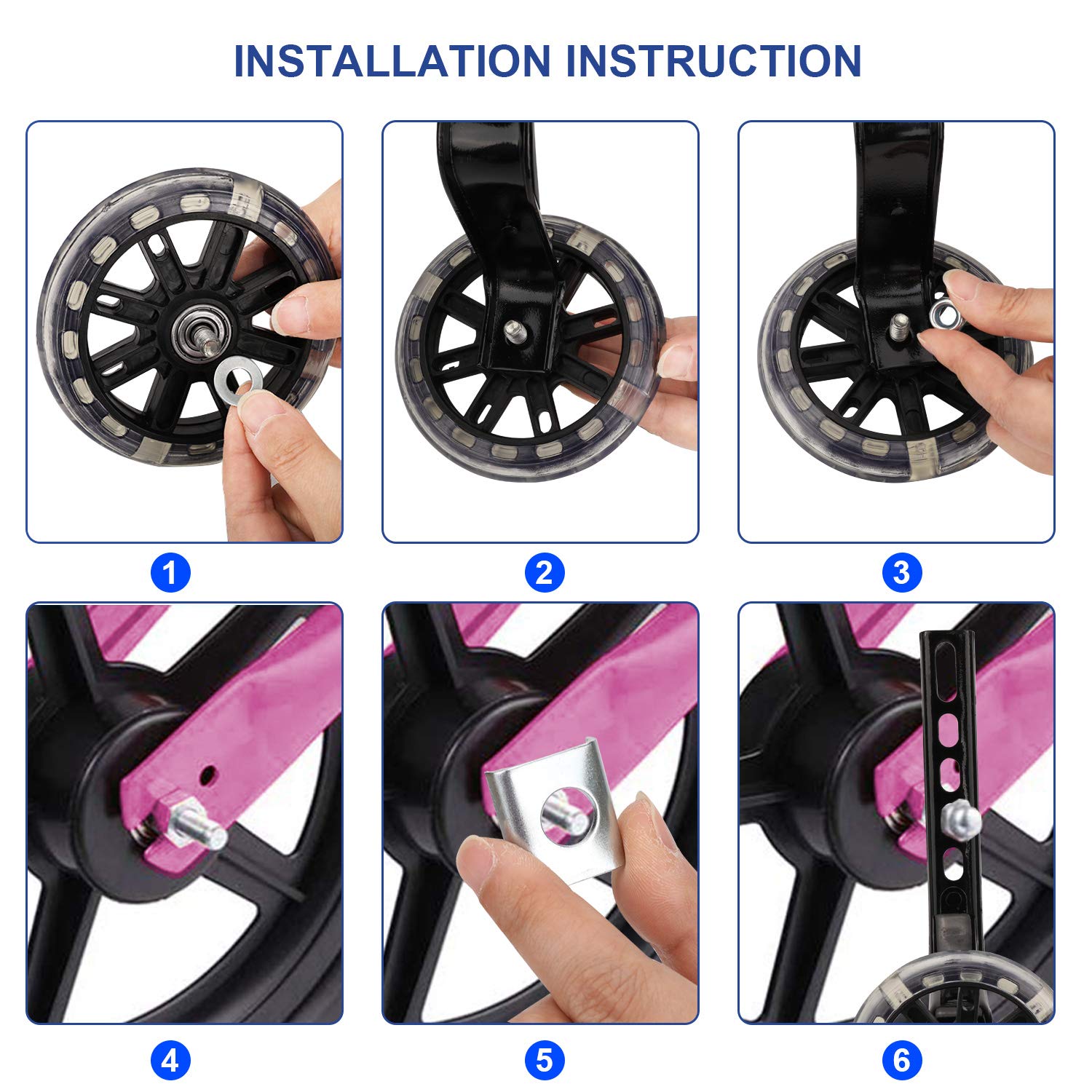 INSTALLATION INSTRUCTION

1

2

3

4

5

6