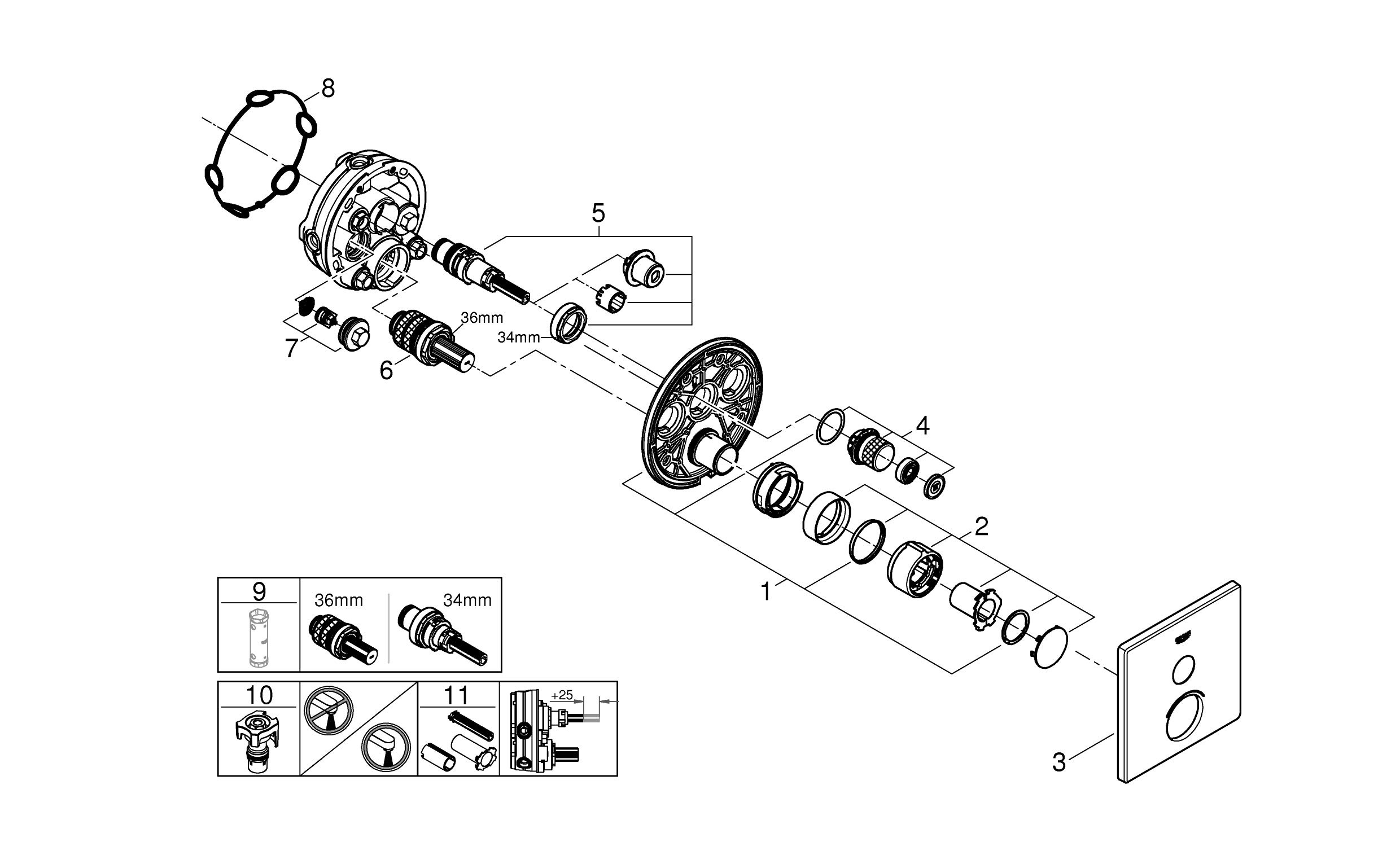 8
5
36mm
34mm
7
6
4
2
1
3
9
36mm
34mm
10
11
+25