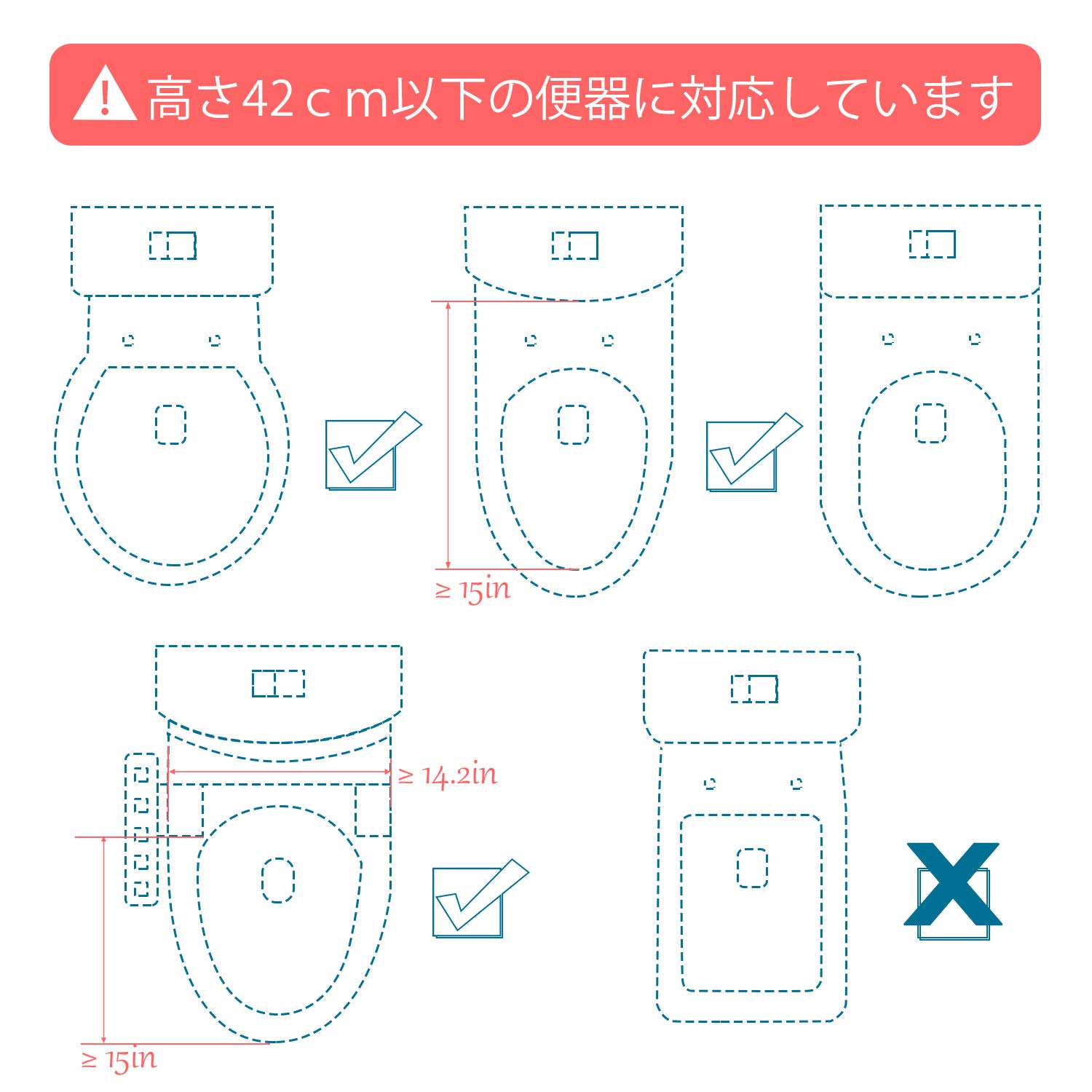 高さ42ｃｍ以下の便器に対応しています

≥ 15in

≥ 14.2in

≥ 15in