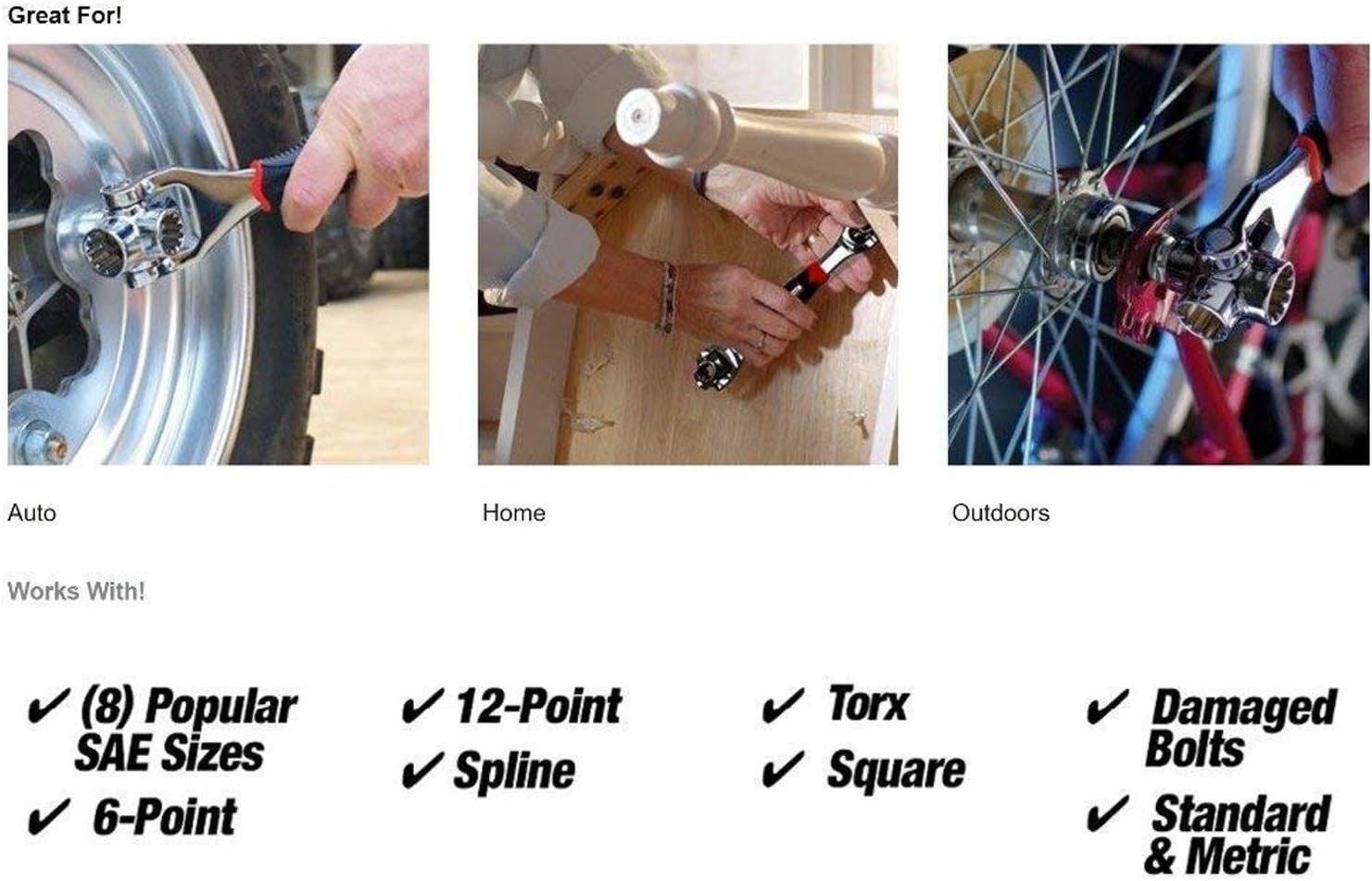 Great For!

Auto

Home

Outdoors

Works With!

✔ (8) Popular SAE Sizes
✔ 6-Point

✔ 12-Point
✔ Spline

✔ Torx
✔ Square

✔ Damaged Bolts
✔ Standard & Metric