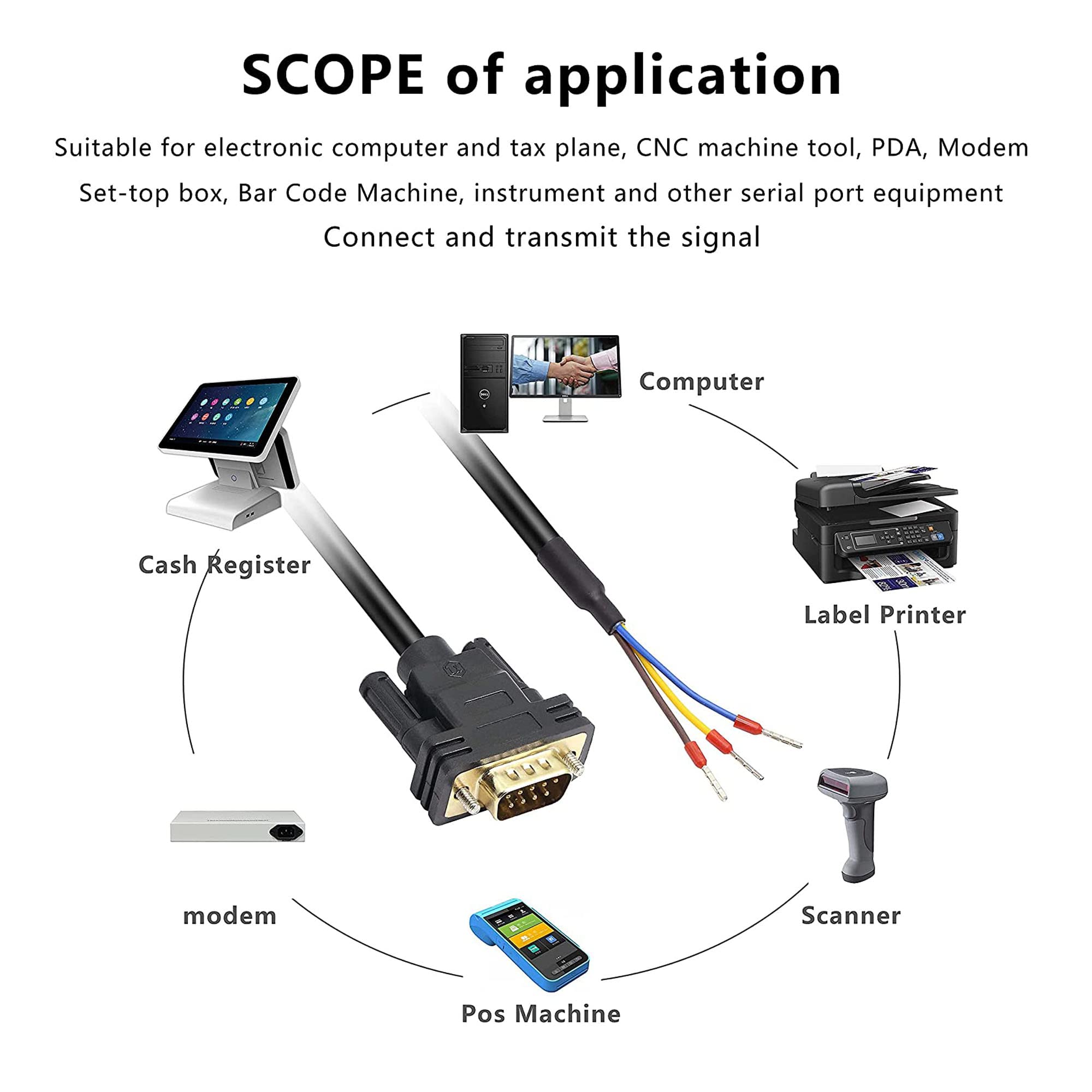 SCOPE of application

Suitable for electronic computer and tax plane, CNC machine tool, PDA, Modem
Set-top box, Bar Code Machine, instrument and other serial port equipment
Connect and transmit the signal

Computer

Cash Register

Label Printer

modem

Scanner

Pos Machine