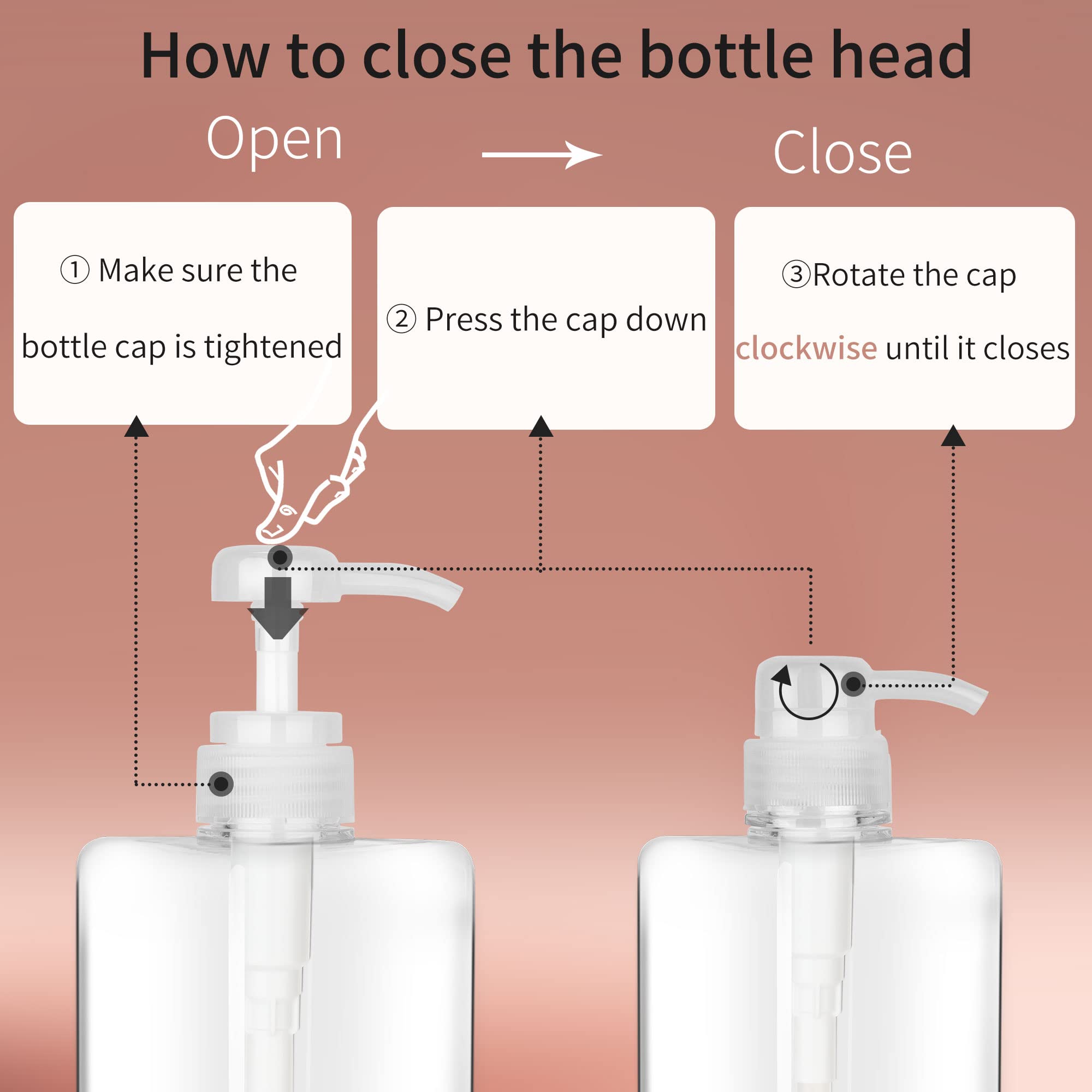 How to close the bottle head

Open

Close

① Make sure the bottle cap is tightened

② Press the cap down

③Rotate the cap clockwise until it closes