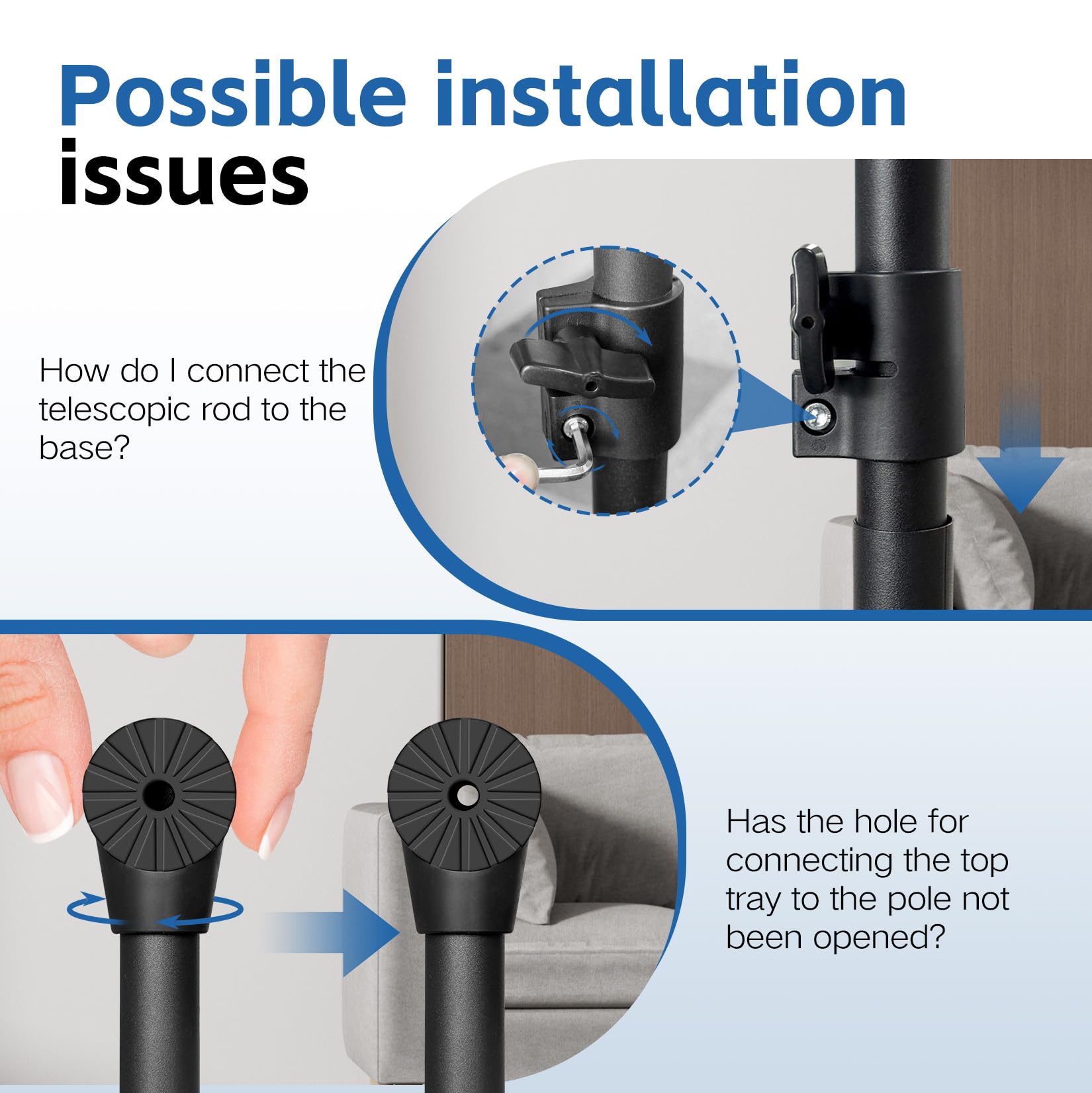 Possible installation issues

How do I connect the telescopic rod to the base?

Has the hole for connecting the top tray to the pole not been opened?