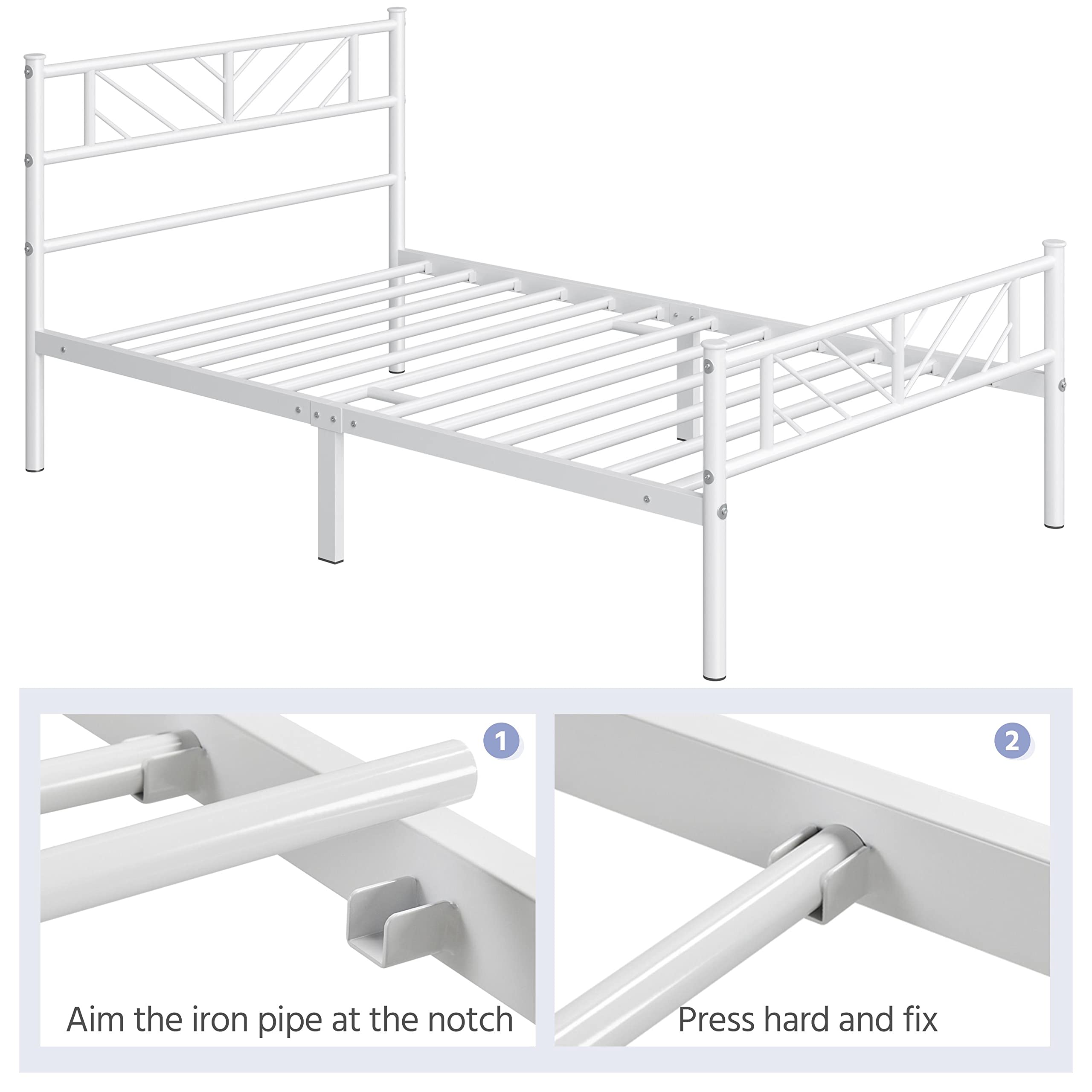 1

Aim the iron pipe at the notch

2

Press hard and fix