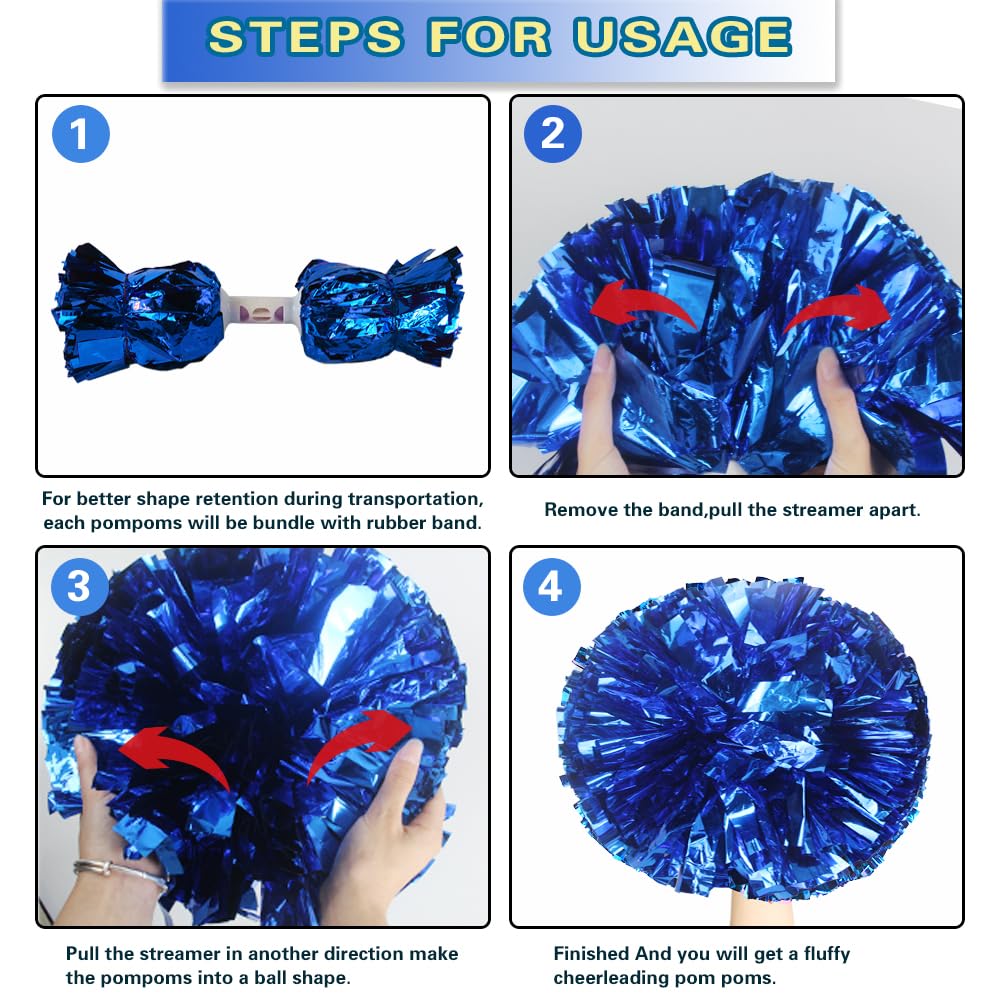 STEPS FOR USAGE

1

For better shape retention during transportation, each pompoms will be bundle with rubber band.

2

Remove the band,pull the streamer apart.

3

Pull the streamer in another direction make the pompoms into a ball shape.

4

Finished And you will get a fluffy cheerleading pom poms.