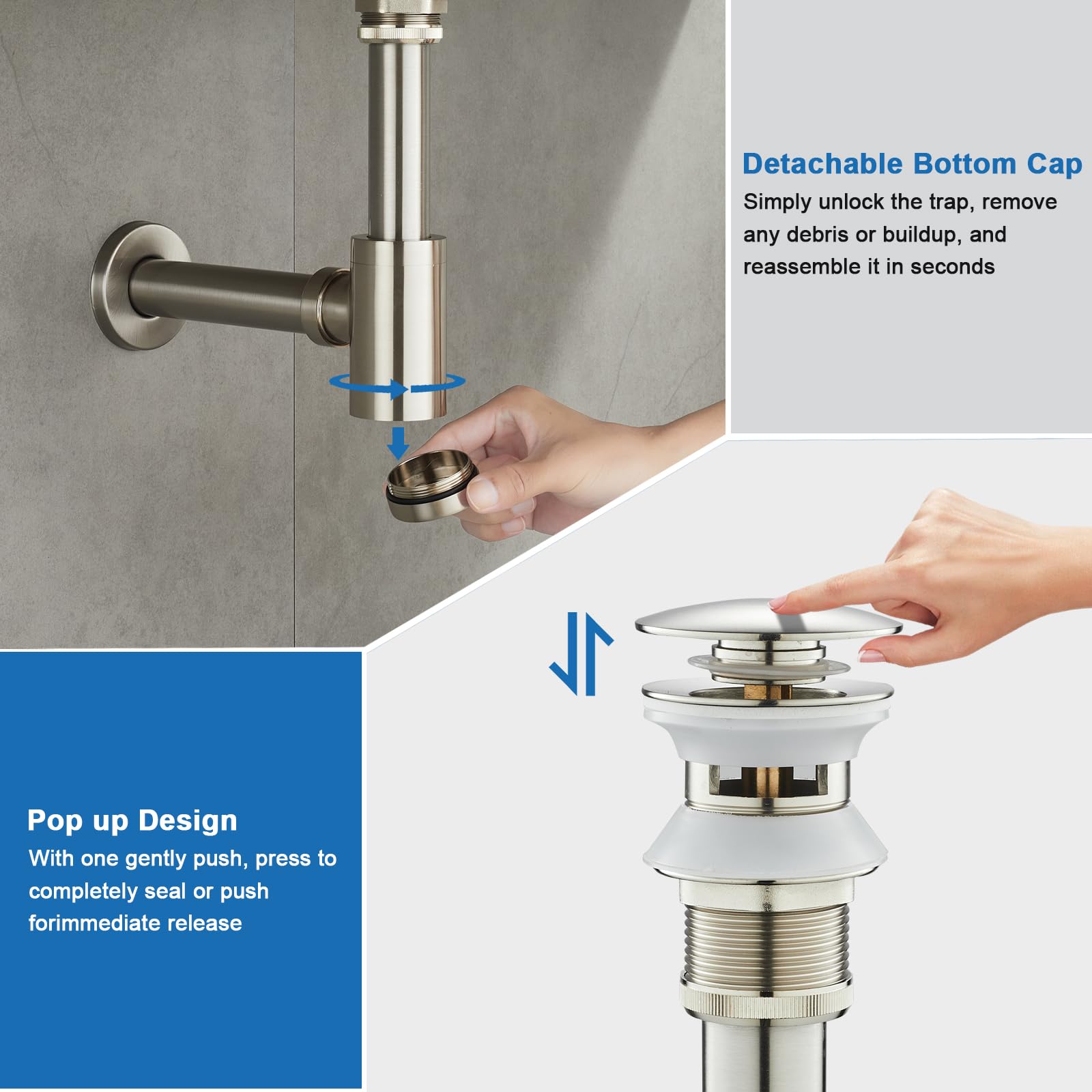 Detachable Bottom Cap
Simply unlock the trap, remove any debris or buildup, and reassemble it in seconds

Pop up Design
With one gently push, press to completely seal or push forimmediate release