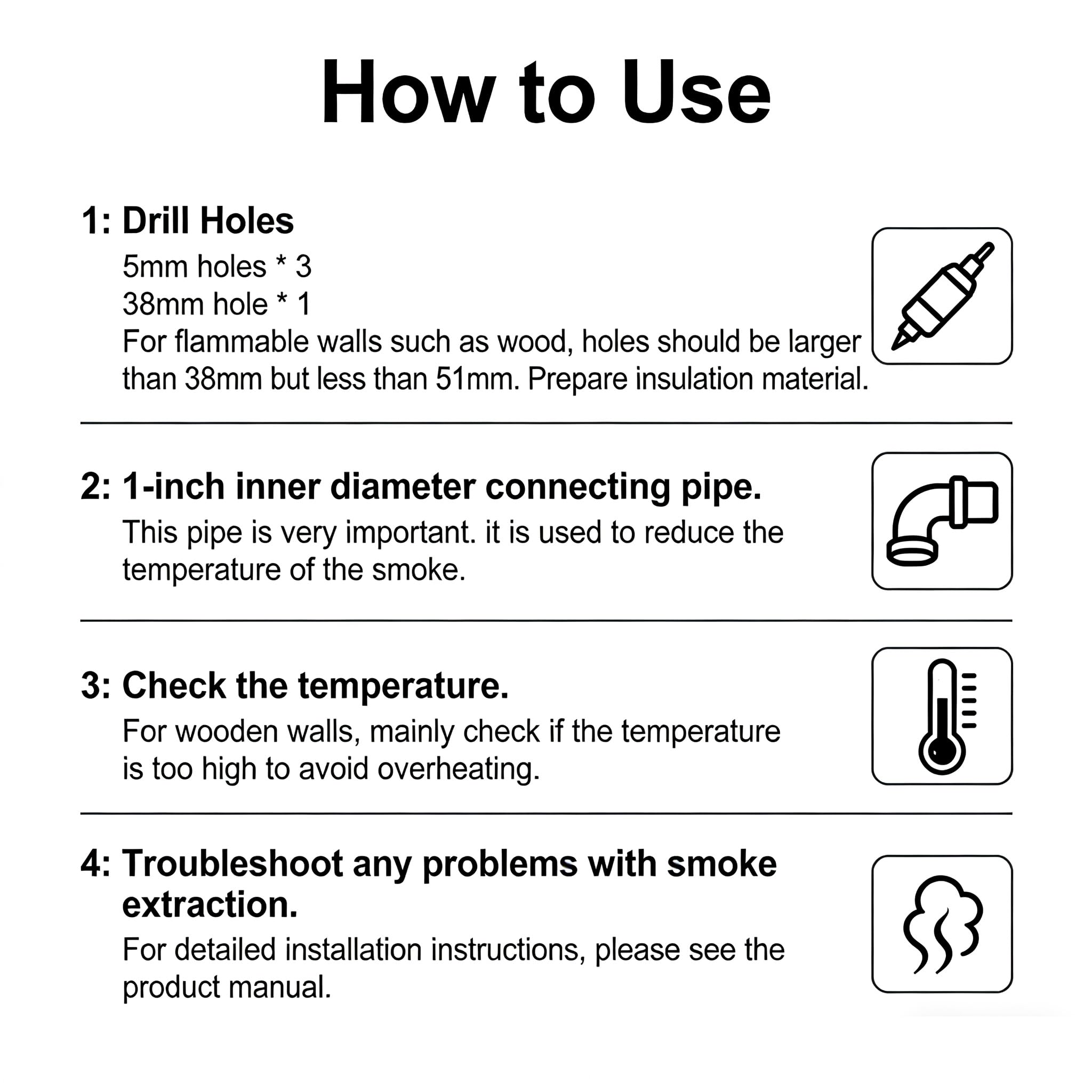 How to Use

1: Drill Holes
5mm holes * 3
38mm hole * 1
For flammable walls such as wood, holes should be larger than 38mm but less than 51mm. Prepare insulation material.

2: 1-inch inner diameter connecting pipe.
This pipe is very important. it is used to reduce the temperature of the smoke.

3: Check the temperature.
For wooden walls, mainly check if the temperature is too high to avoid overheating.

4: Troubleshoot any problems with smoke extraction.
For detailed installation instructions, please see the product manual.