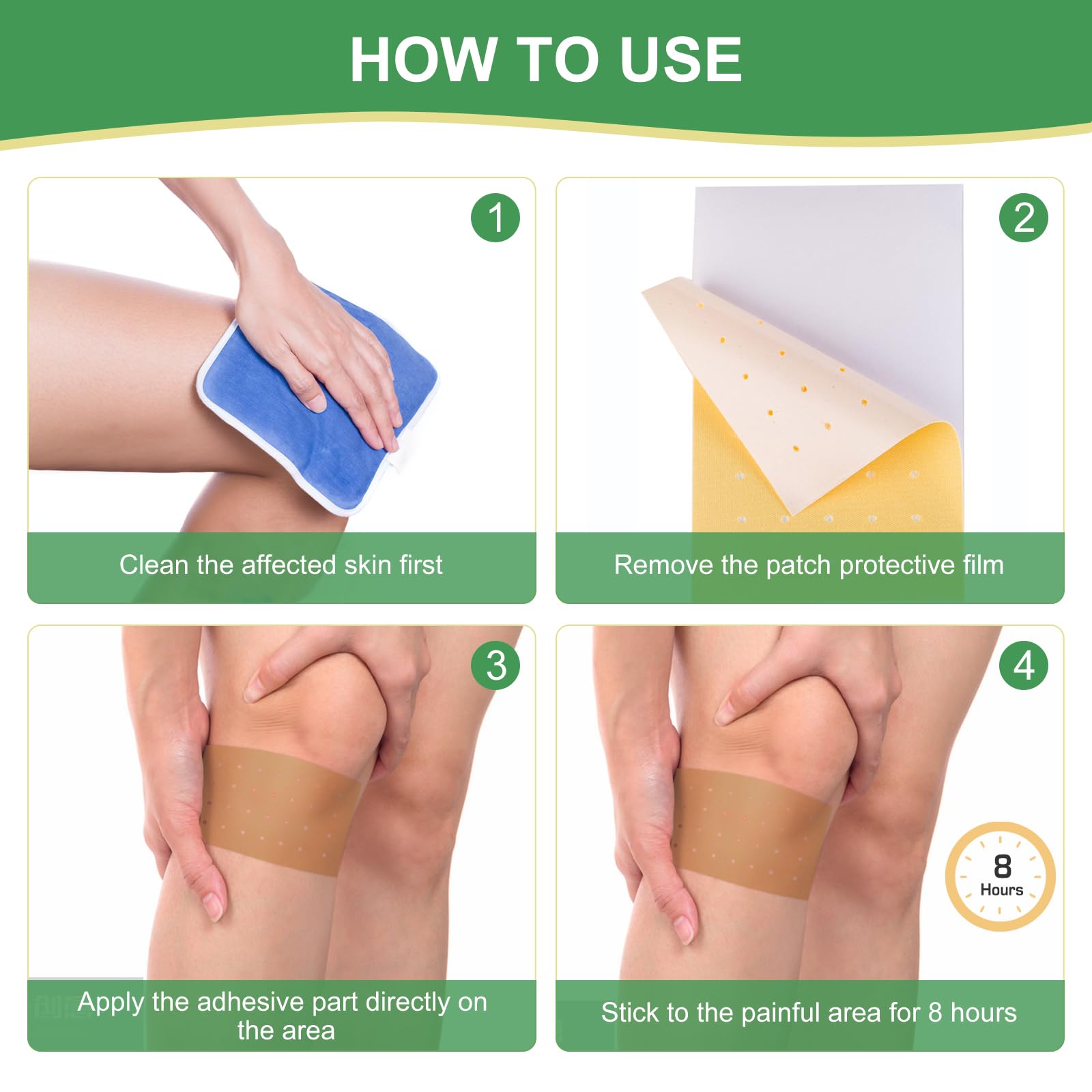 HOW TO USE

1

Clean the affected skin first

2

Remove the patch protective film

3

Apply the adhesive part directly on the area

4

8
Hours

Stick to the painful area for 8 hours