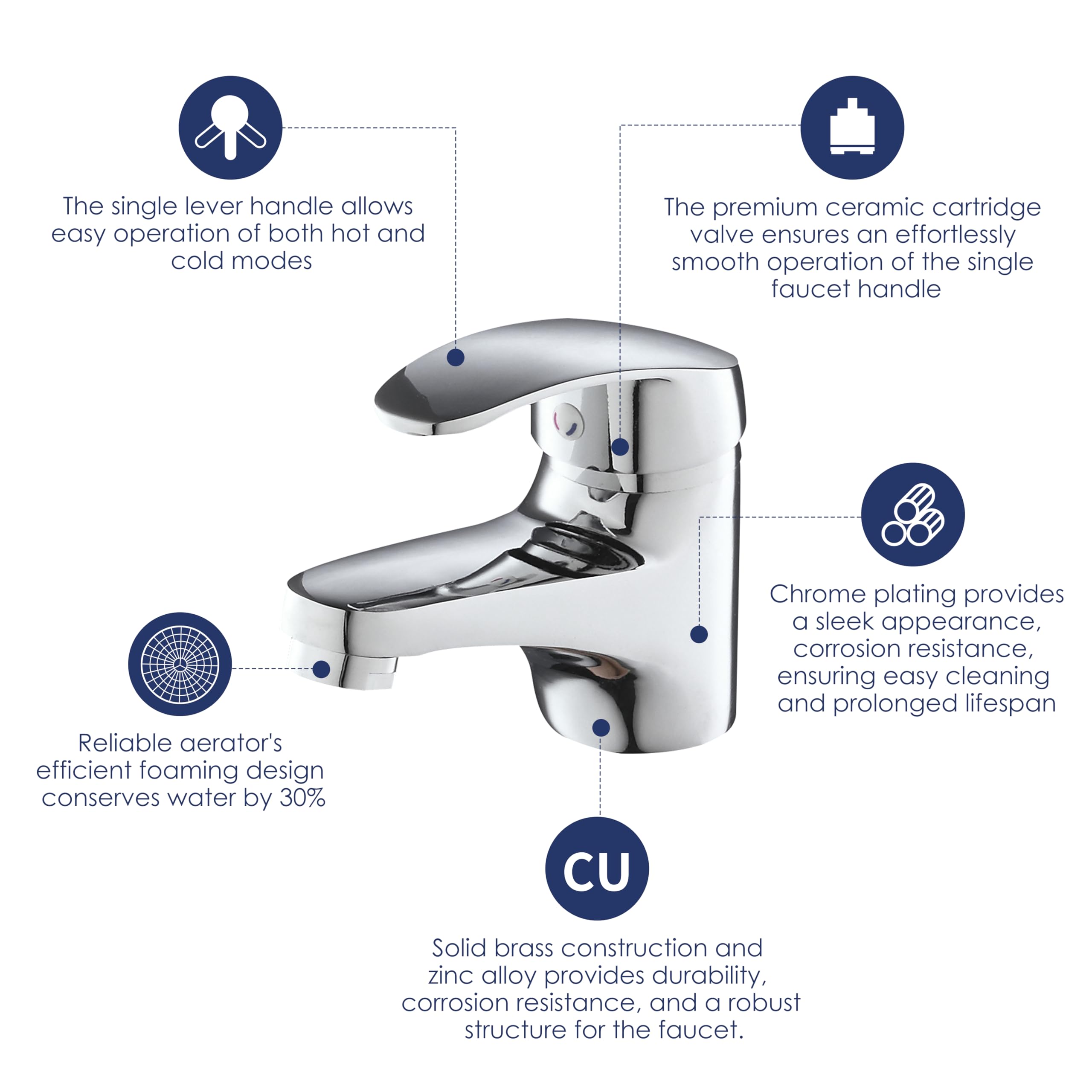 The single lever handle allows easy operation of both hot and cold modes

The premium ceramic cartridge valve ensures an effortlessly smooth operation of the single faucet handle

Chrome plating provides a sleek appearance, corrosion resistance, ensuring easy cleaning and prolonged lifespan

Reliable aerator's efficient foaming design conserves water by 30%

CU

Solid brass construction and zinc alloy provides durability, corrosion resistance, and a robust structure for the faucet.