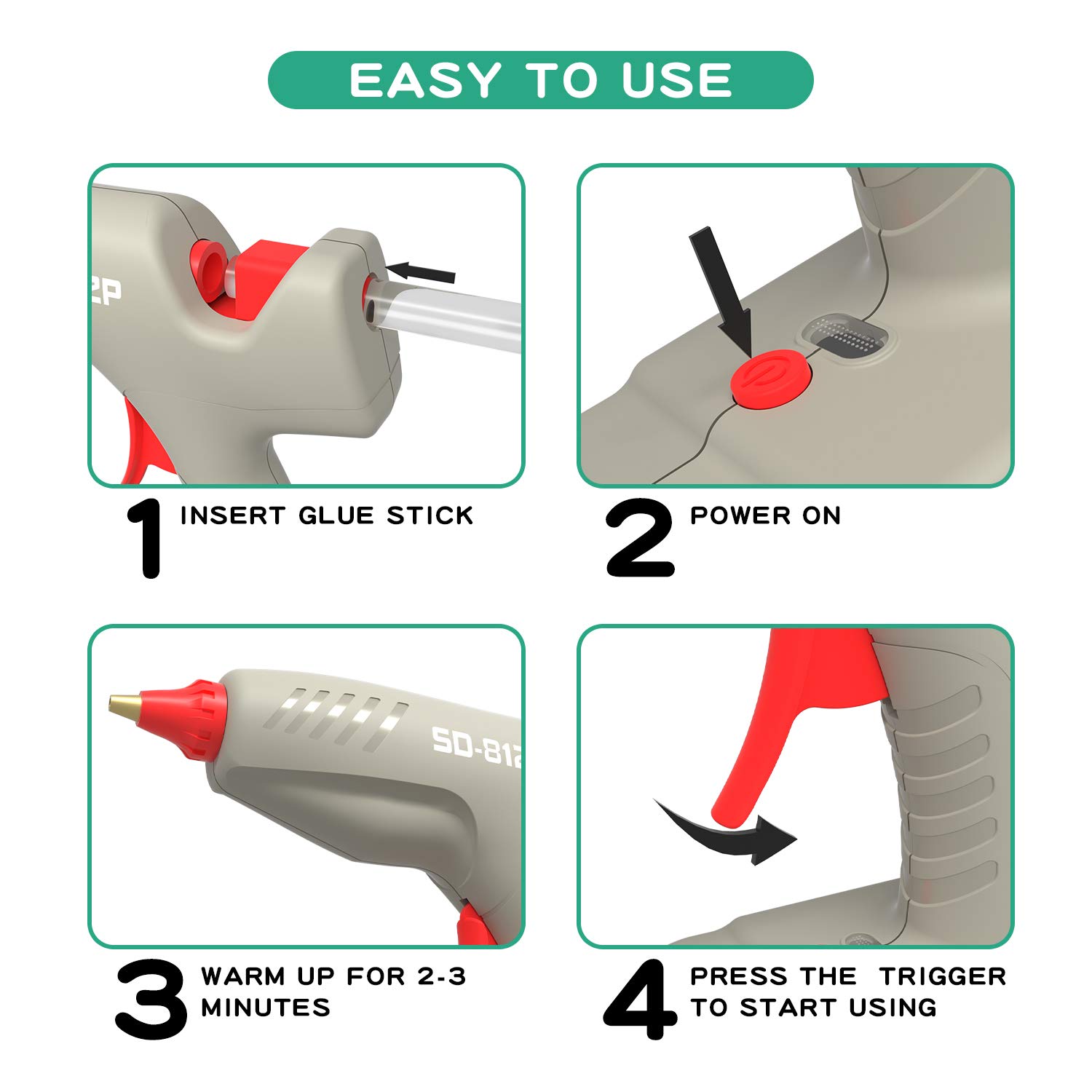 EASY TO USE

2P

1 INSERT GLUE STICK

2 POWER ON

SD-812

3 WARM UP FOR 2-3 MINUTES

4 PRESS THE TRIGGER TO START USING