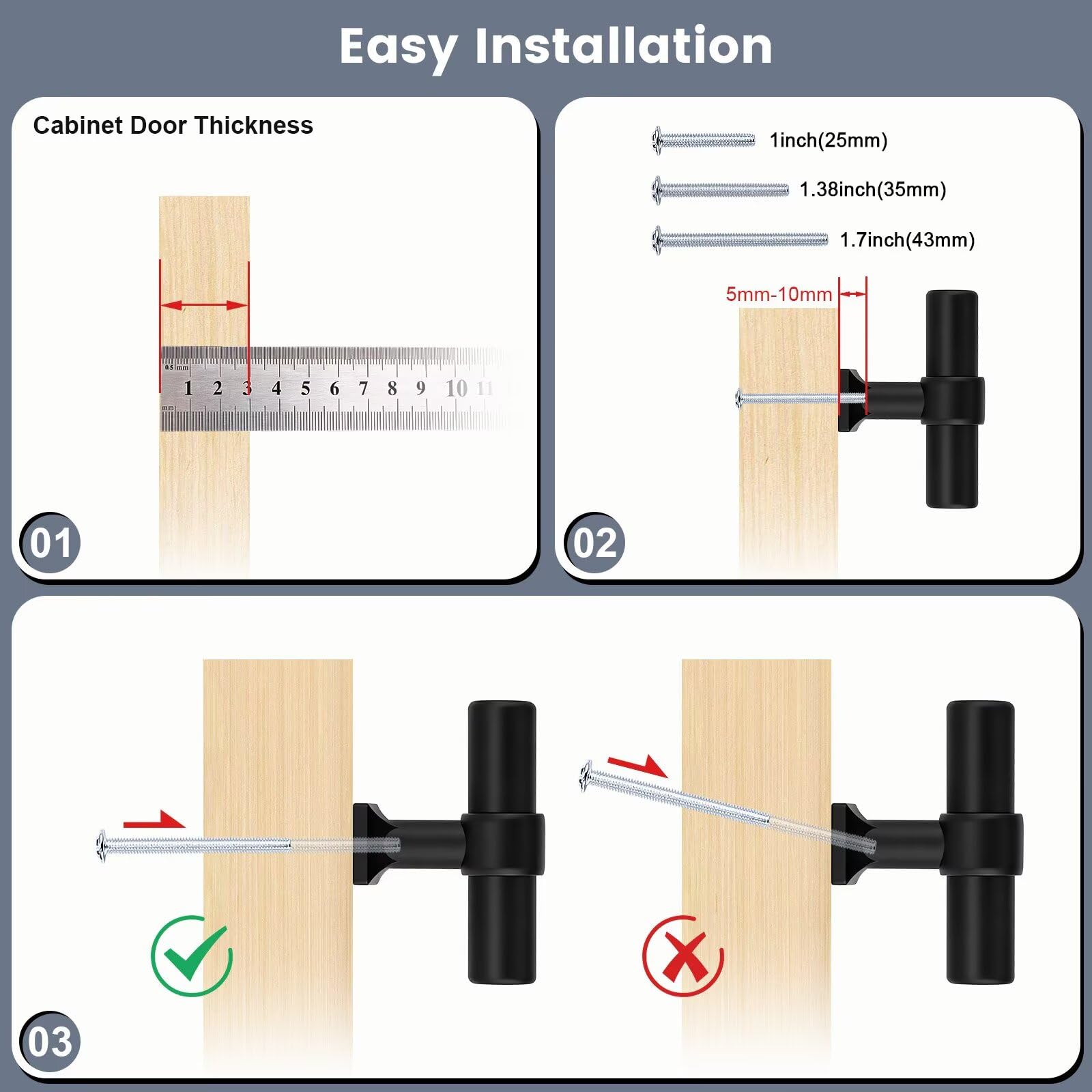 Easy Installation

Cabinet Door Thickness

0.5 mm
1 2 3 4 5 6 7 8 9 10 11
mm

01

1inch(25mm)
1.38inch(35mm)
1.7inch(43mm)

5mm-10mm

02

03