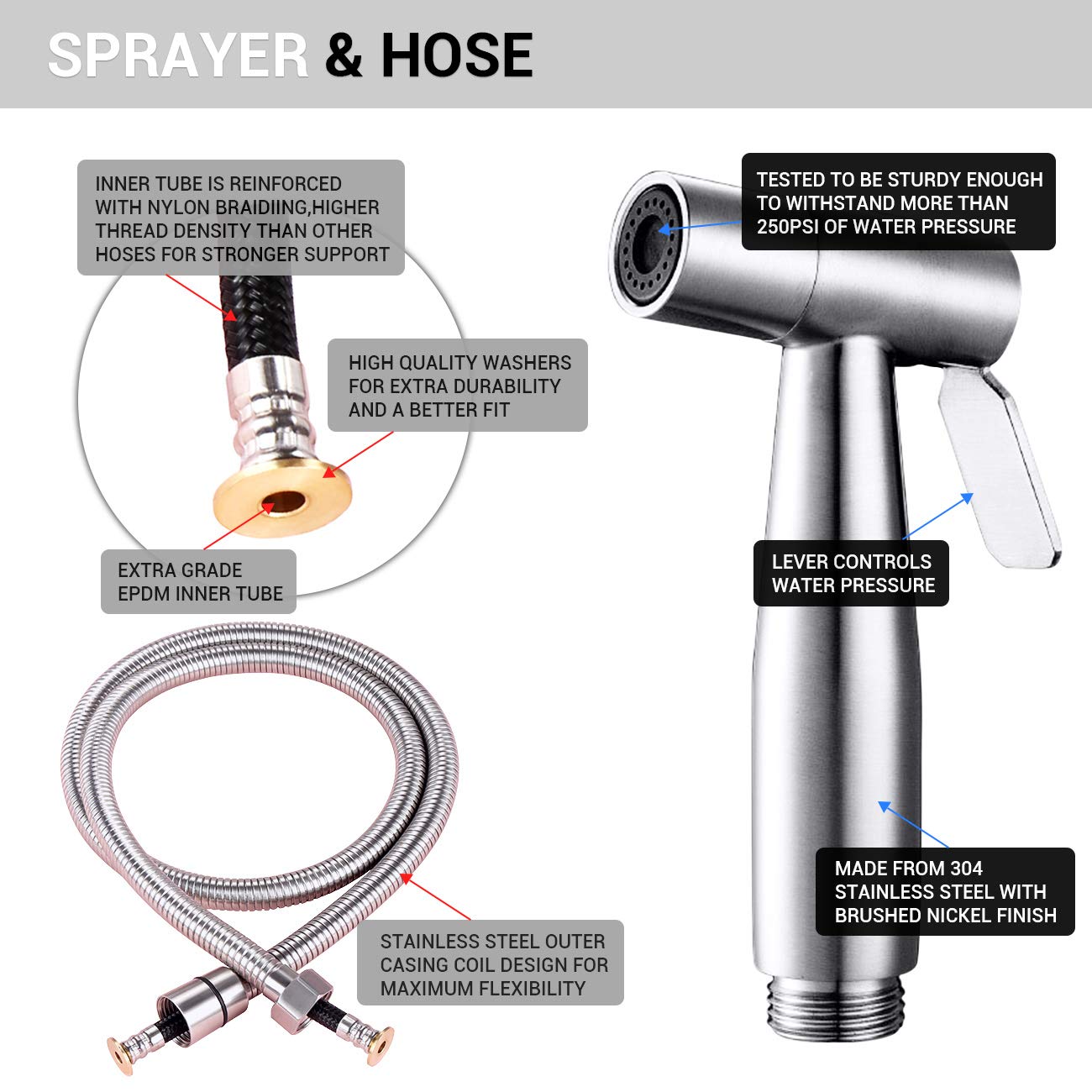 SPRAYER & HOSE

INNER TUBE IS REINFORCED WITH NYLON BRAIDIING,HIGHER THREAD DENSITY THAN OTHER HOSES FOR STRONGER SUPPORT

HIGH QUALITY WASHERS FOR EXTRA DURABILITY AND A BETTER FIT

EXTRA GRADE EPDM INNER TUBE

STAINLESS STEEL OUTER CASING COIL DESIGN FOR MAXIMUM FLEXIBILITY

TESTED TO BE STURDY ENOUGH TO WITHSTAND MORE THAN 250PSI OF WATER PRESSURE

LEVER CONTROLS WATER PRESSURE

MADE FROM 304 STAINLESS STEEL WITH BRUSHED NICKEL FINISH