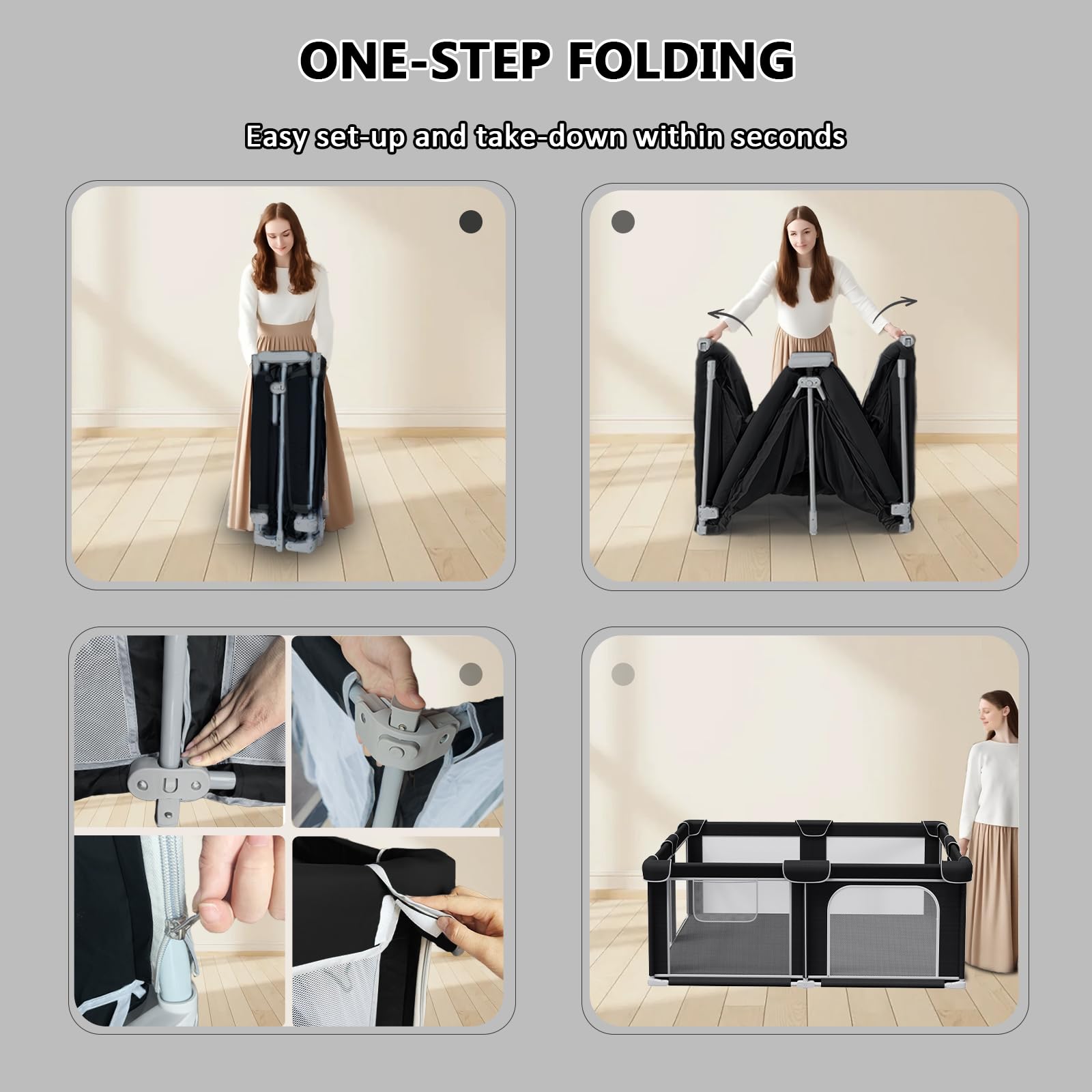 ONE-STEP FOLDING

Easy set-up and take-down within seconds