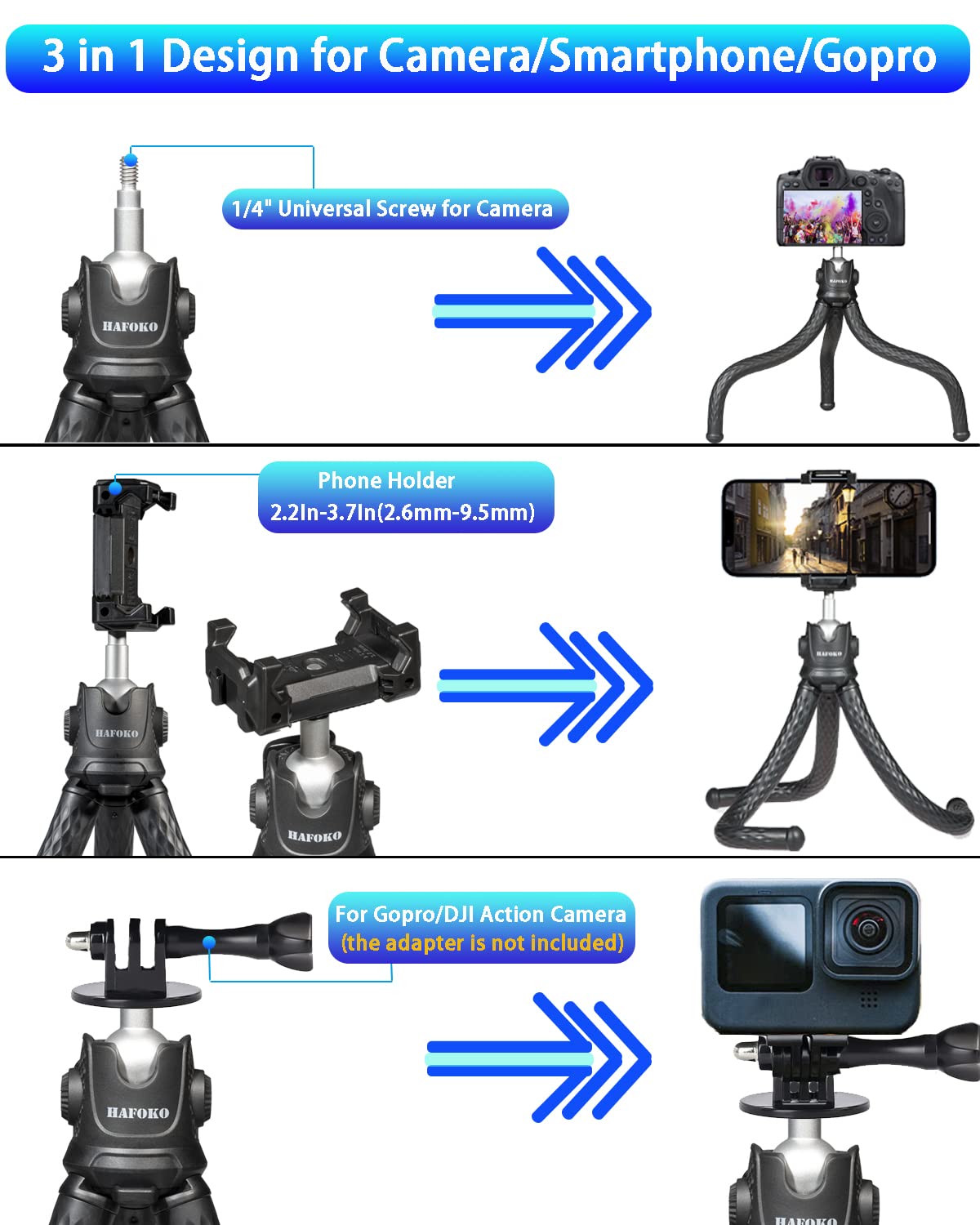 3 in 1 Design for Camera/Smartphone/Gopro

1/4" Universal Screw for Camera

HAFOKO

HAFOKO

Phone Holder
2.2In-3.7In(2.6mm-9.5mm)

HAFOKO

HAFOKO

HAFOKO

For Gopro/DJI Action Camera
(the adapter is not included)

HAFOKO

HAFOKO