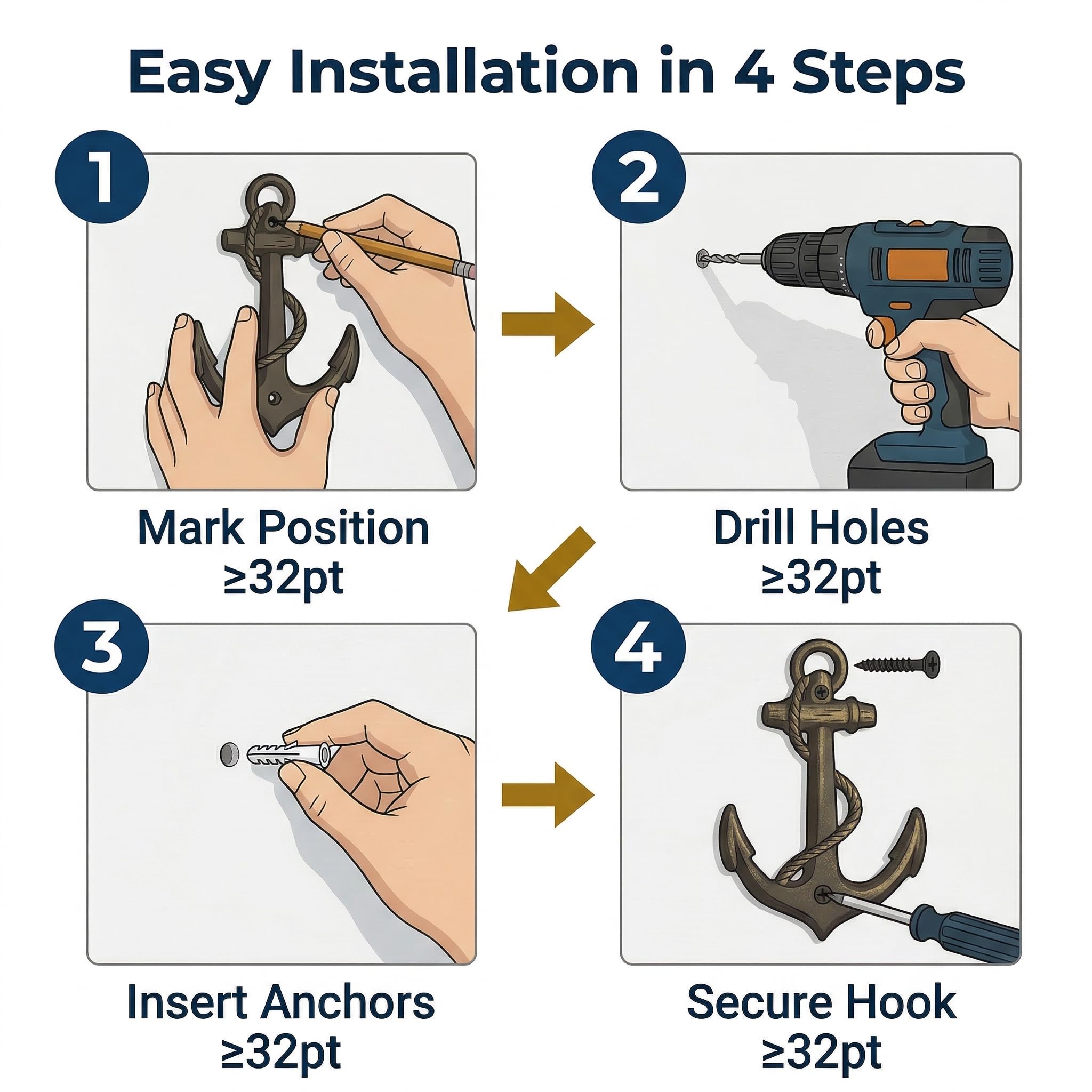 Easy Installation in 4 Steps

1

Mark Position
≥32pt

2

Drill Holes
≥32pt

3

Insert Anchors
≥32pt

4

Secure Hook
≥32pt