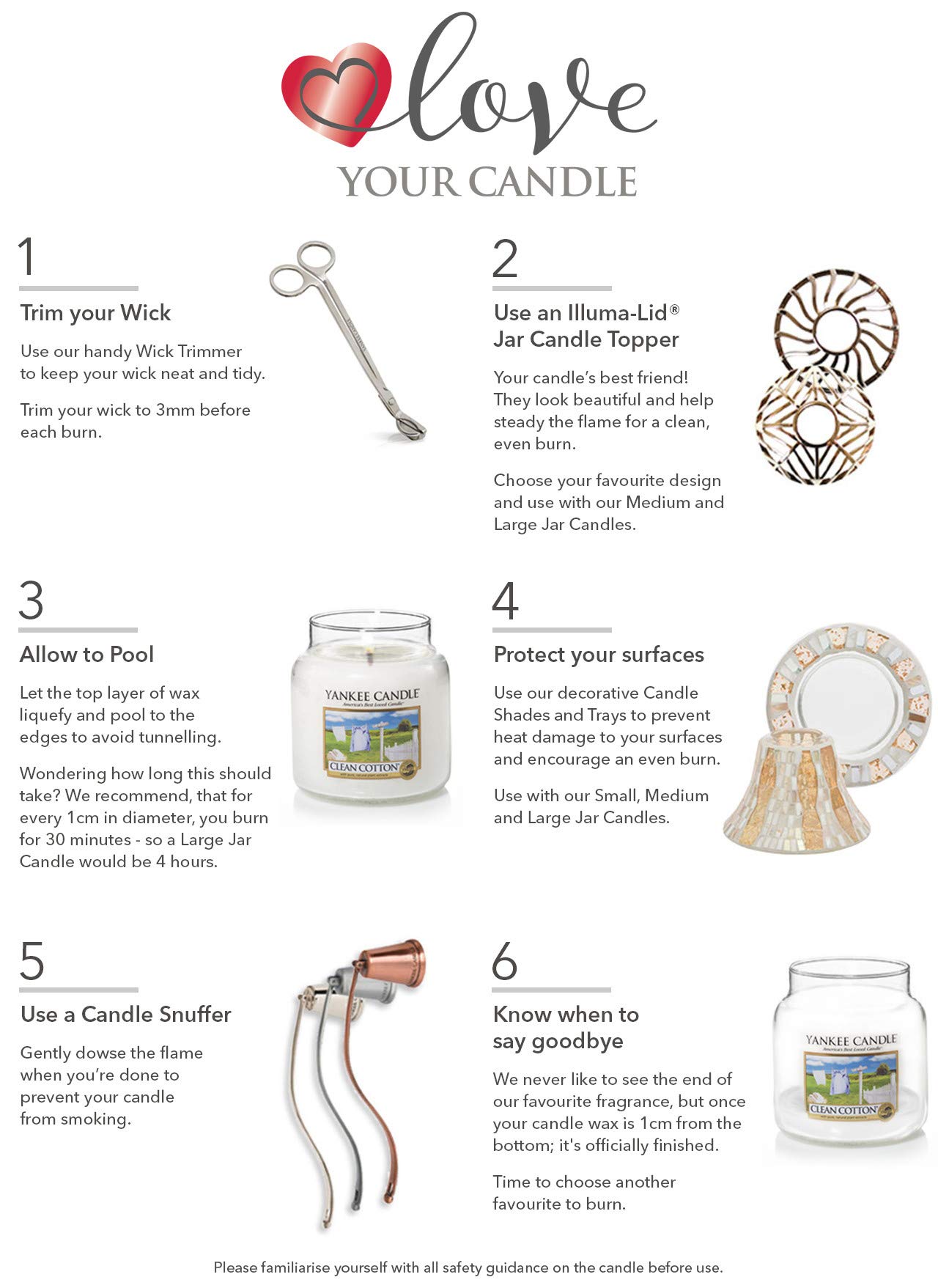 love
YOUR CANDLE

1
Trim your Wick
Use our handy Wick Trimmer to keep your wick neat and tidy.
Trim your wick to 3mm before each burn.

2
Use an Illuma-Lid®
Jar Candle Topper
Your candle's best friend! They look beautiful and help steady the flame for a clean, even burn.
Choose your favourite design and use with our Medium and Large Jar Candles.

3
Allow to Pool
Let the top layer of wax liquefy and pool to the edges to avoid tunnelling.
Wondering how long this should take? We recommend, that for every 1cm in diameter, you burn for 30 minutes - so a Large Jar Candle would be 4 hours.

YANKEE CANDLE
America's Best Loved Candle
CLEAN COTTON

4
Protect your surfaces
Use our decorative Candle Shades and Trays to prevent heat damage to your surfaces and encourage an even burn.
Use with our Small, Medium and Large Jar Candles.

5
Use a Candle Snuffer
Gently dowse the flame when you're done to prevent your candle from smoking.

6
Know when to say goodbye
We never like to see the end of our favourite fragrance, but once your candle wax is 1cm from the bottom; it's officially finished.
Time to choose another favourite to burn.

YANKEE CANDLE
America's Best Loved Candle
CLEAN COTTON

Please familiarise yourself with all safety guidance on the candle before use.