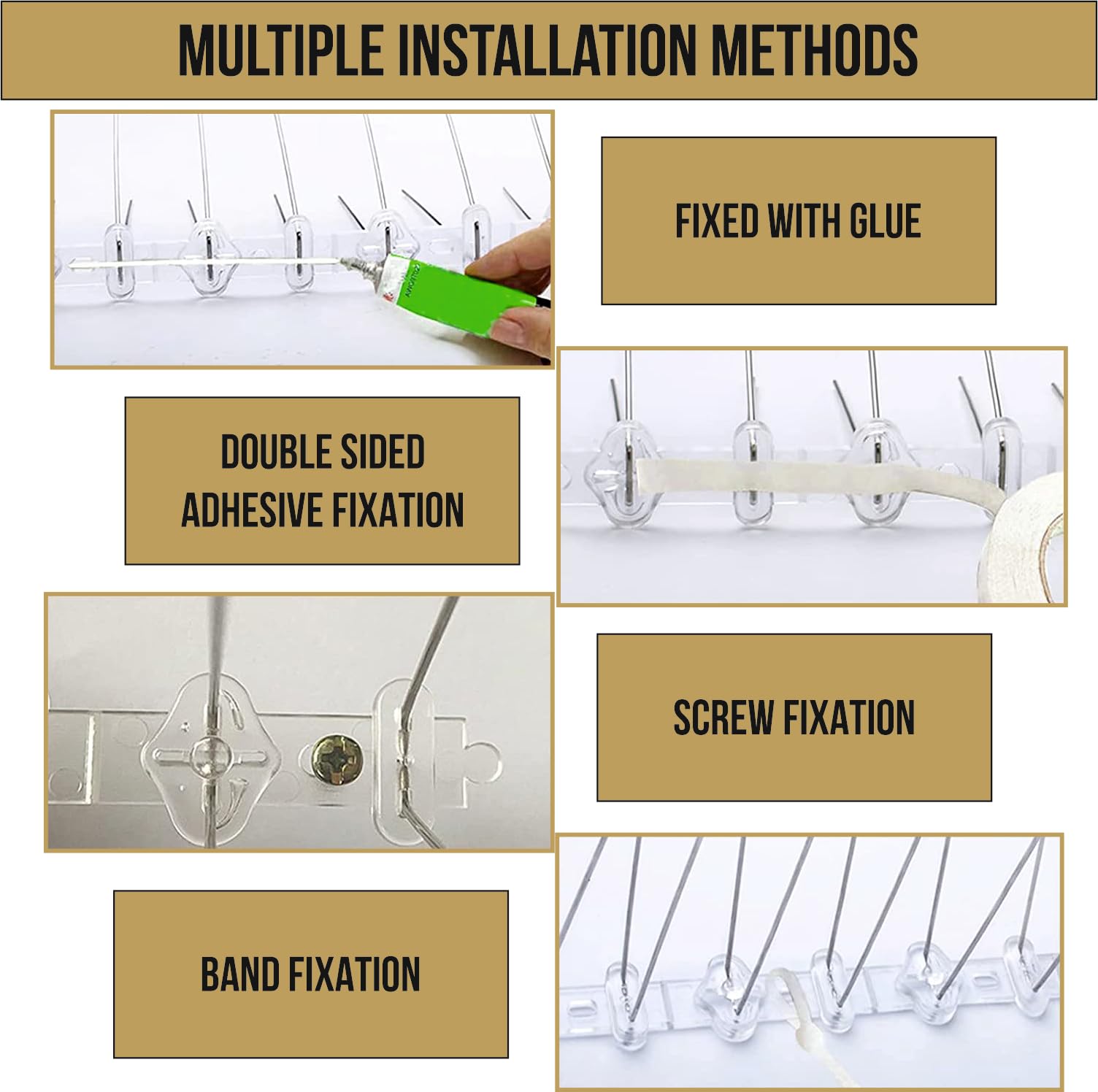 MULTIPLE INSTALLATION METHODS

FIXED WITH GLUE

DOUBLE SIDED ADHESIVE FIXATION

SCREW FIXATION

BAND FIXATION