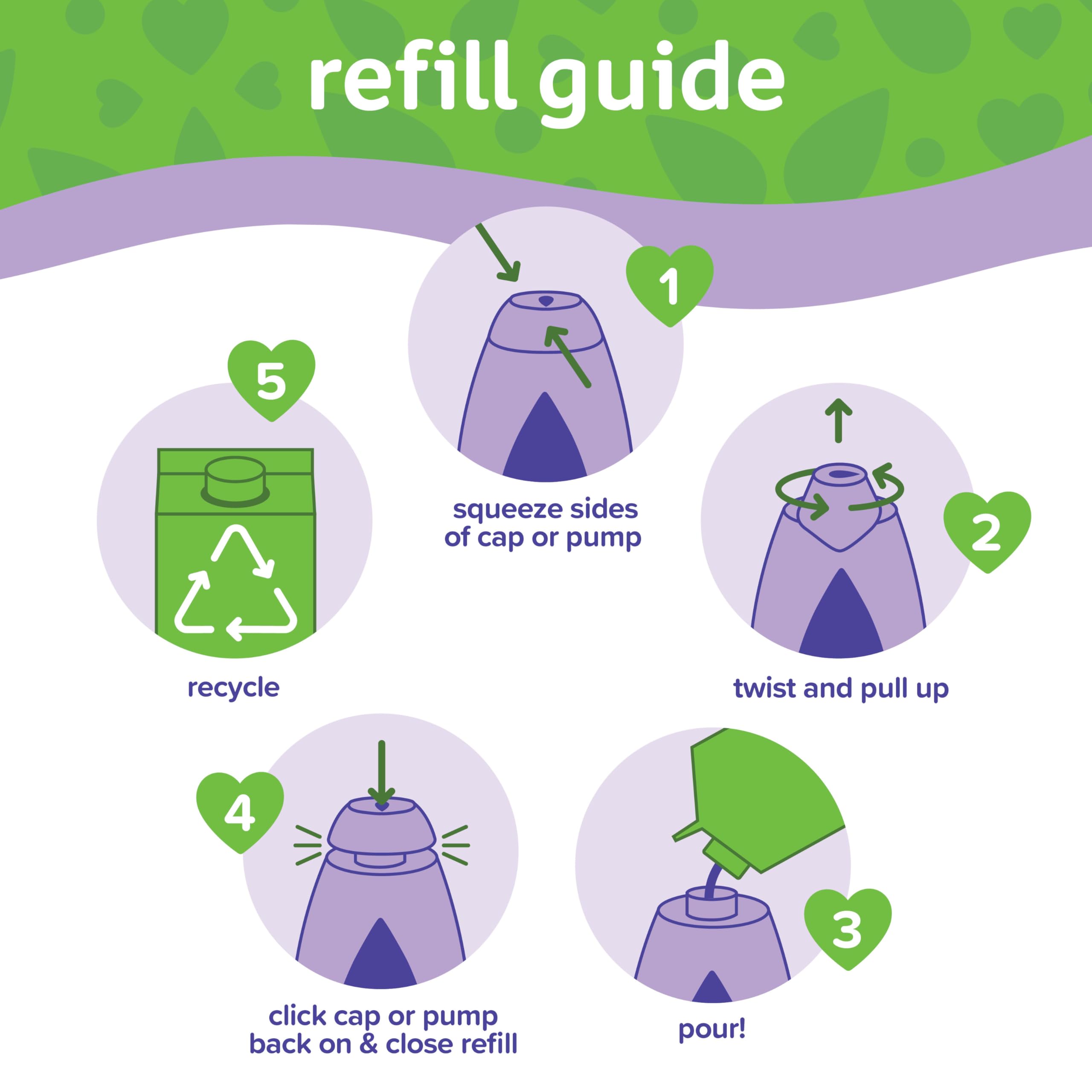 refill guide

1

squeeze sides of cap or pump

2

twist and pull up

3

pour!

4

click cap or pump back on & close refill

5

recycle