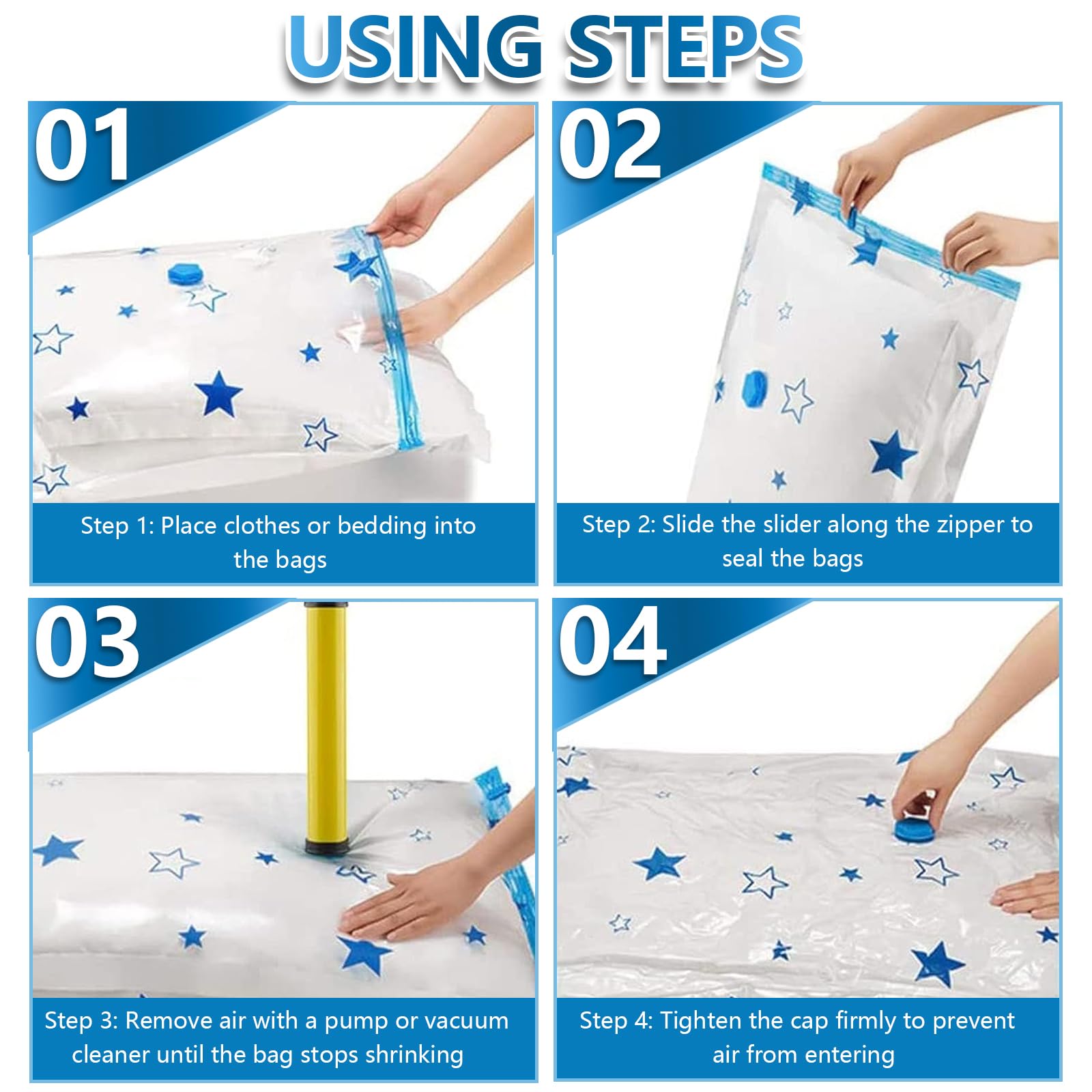 USING STEPS

01

Step 1: Place clothes or bedding into the bags

02

Step 2: Slide the slider along the zipper to seal the bags

03

Step 3: Remove air with a pump or vacuum cleaner until the bag stops shrinking

04

Step 4: Tighten the cap firmly to prevent air from entering