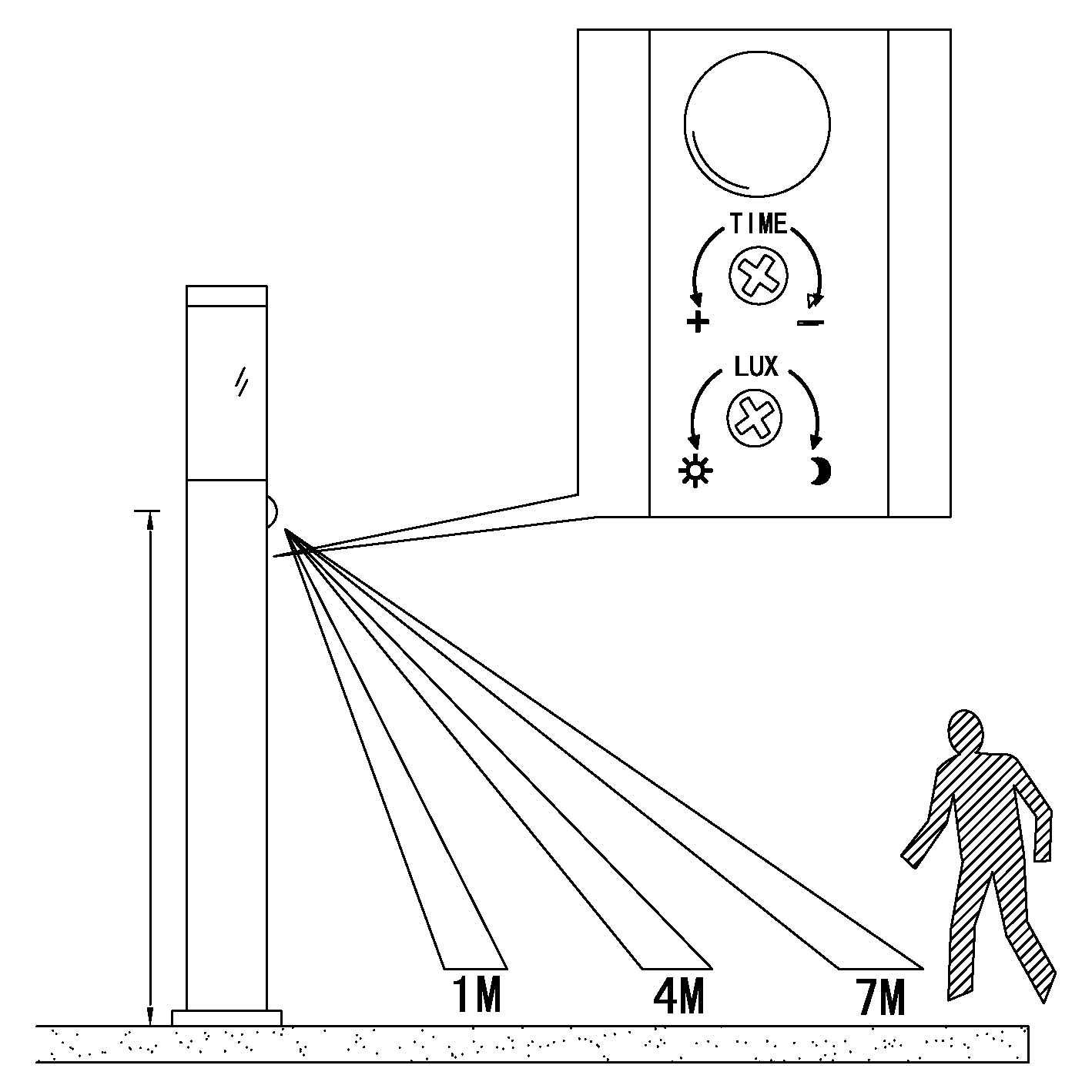 TIME
+
−
LUX
1M
4M
7M