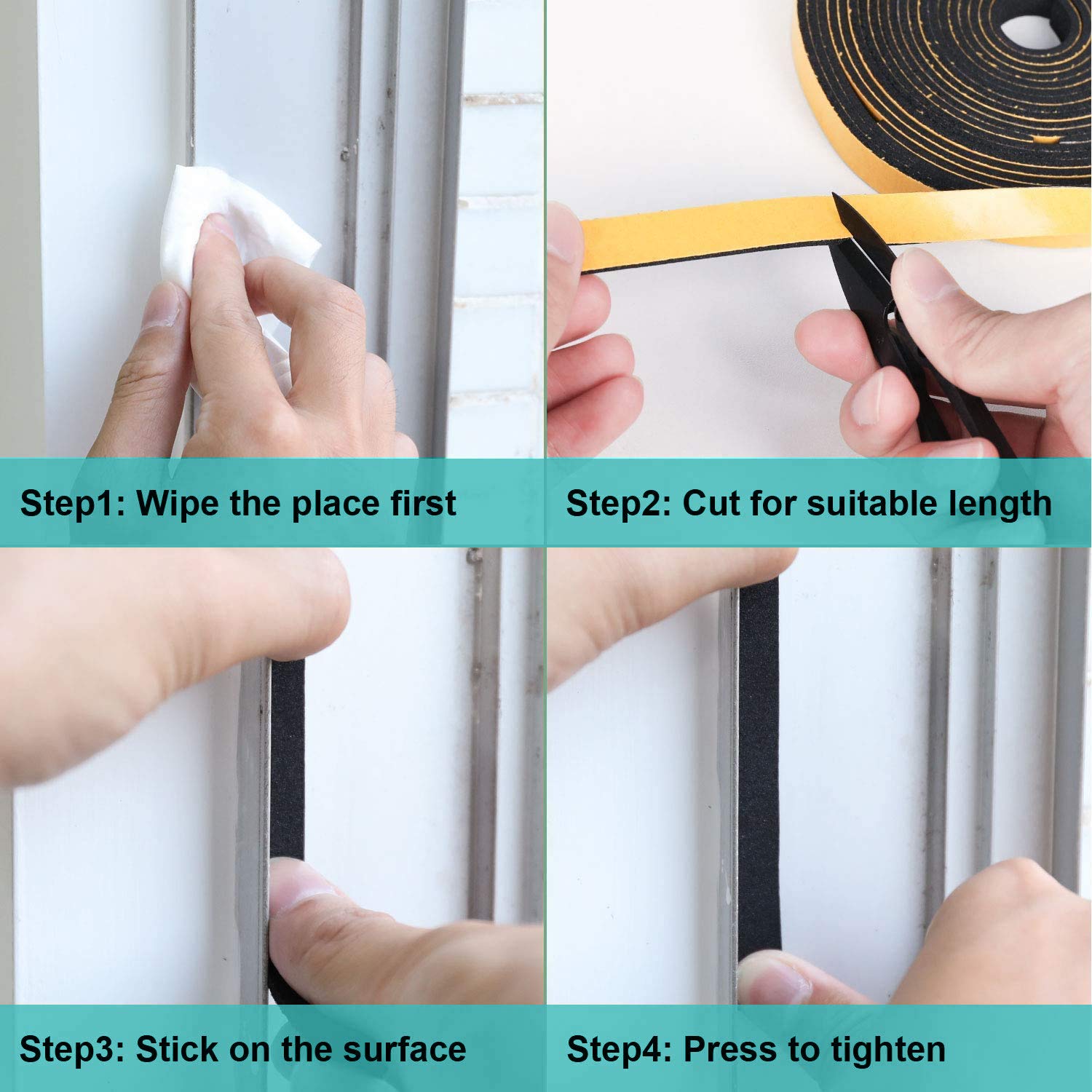 Step1: Wipe the place first

Step2: Cut for suitable length

Step3: Stick on the surface

Step4: Press to tighten