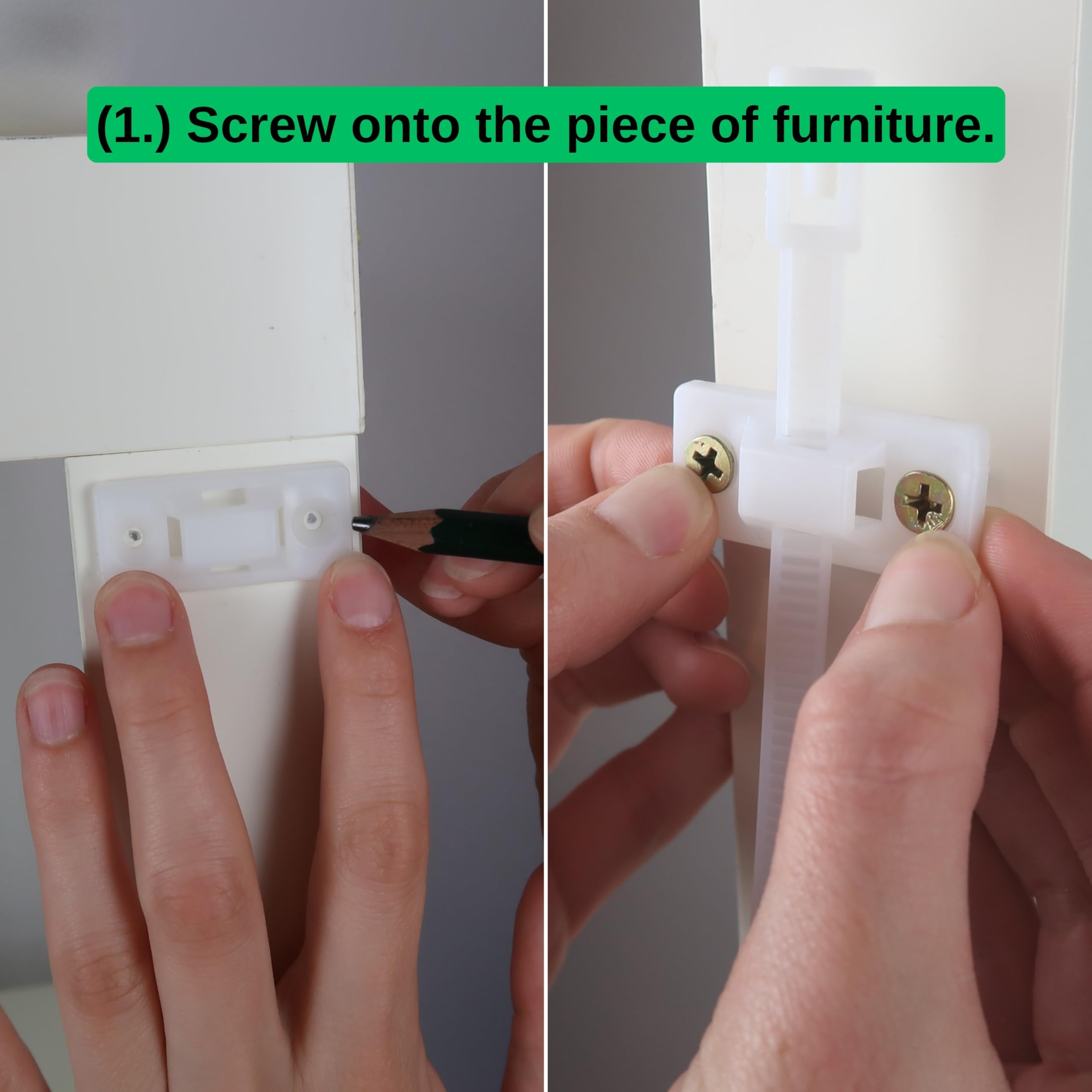 (1.) Screw onto the piece of furniture.