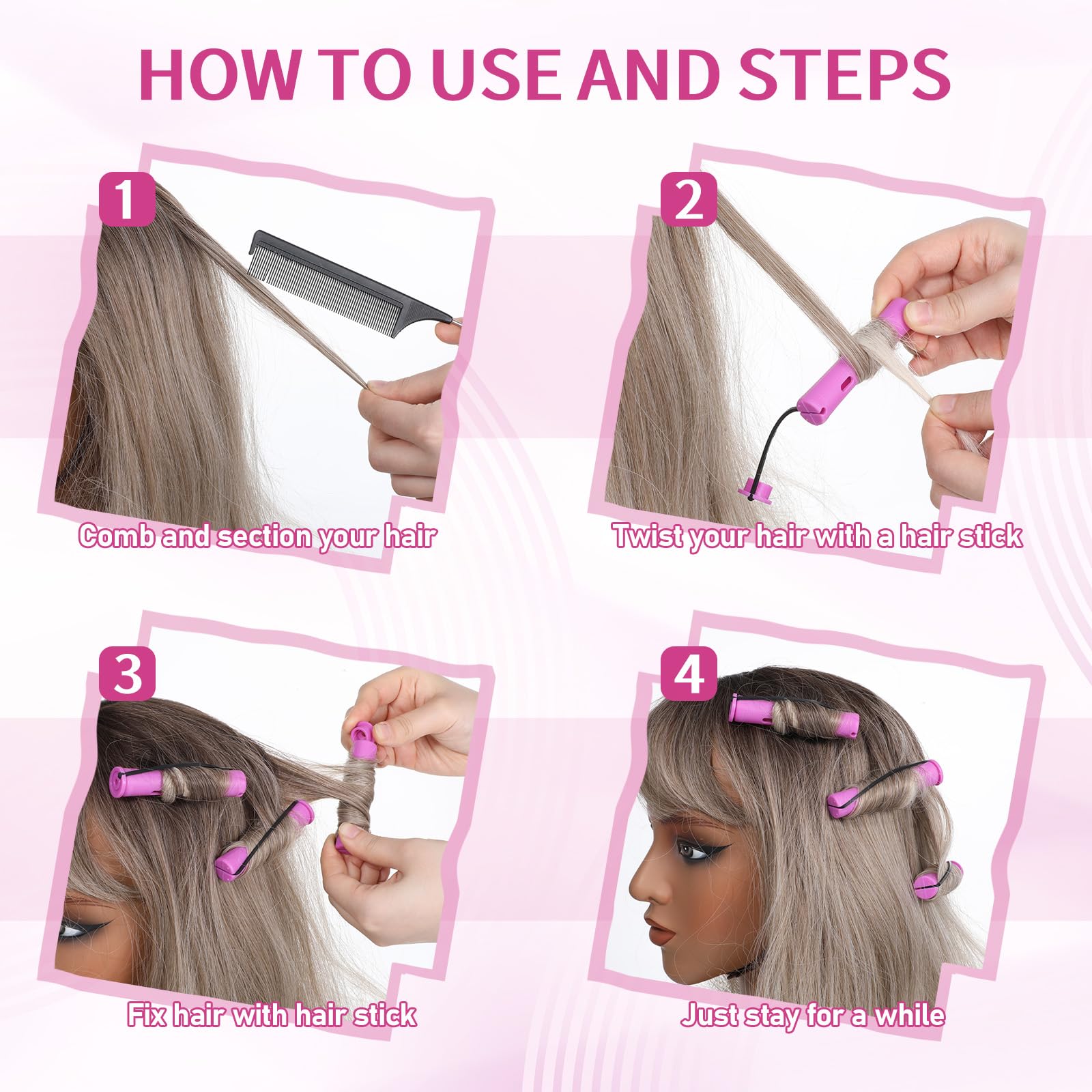 HOW TO USE AND STEPS

1

Comb and section your hair

2

Twist your hair with a hair stick

3

Fix hair with hair stick

4

Just stay for a while