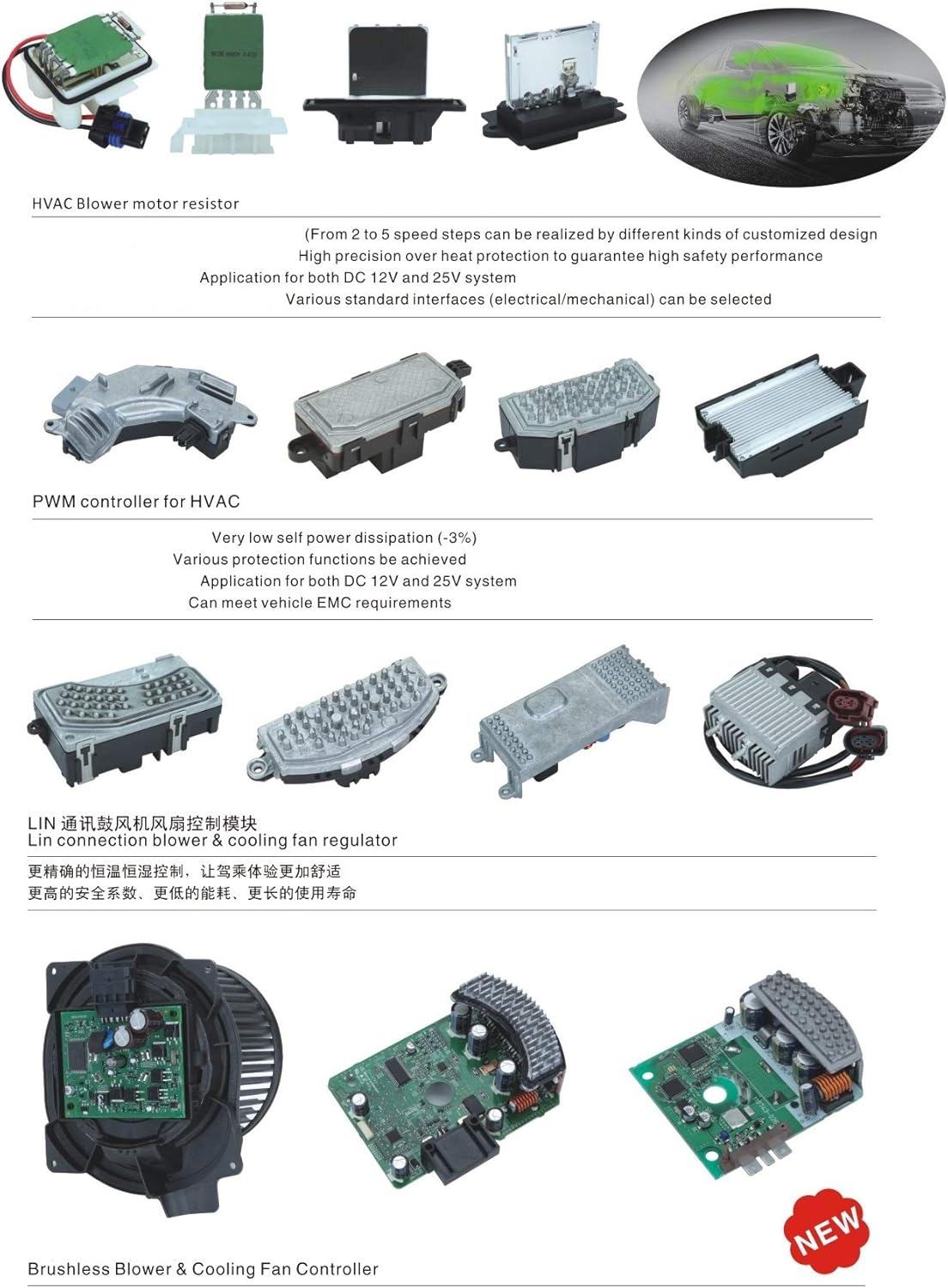 HVAC Blower motor resistor

(From 2 to 5 speed steps can be realized by different kinds of customized design
High precision over heat protection to guarantee high safety performance
Application for both DC 12V and 25V system
Various standard interfaces (electrical/mechanical) can be selected

PWM controller for HVAC

Very low self power dissipation (-3%)
Various protection functions be achieved
Application for both DC 12V and 25V system
Can meet vehicle EMC requirements

LIN 通讯鼓风机风扇控制模块
Lin connection blower & cooling fan regulator

更精确的恒温恒湿控制，让驾乘体验更加舒适
更高的安全系数、更低的能耗、更长的使用寿命

NEW

Brushless Blower & Cooling Fan Controller