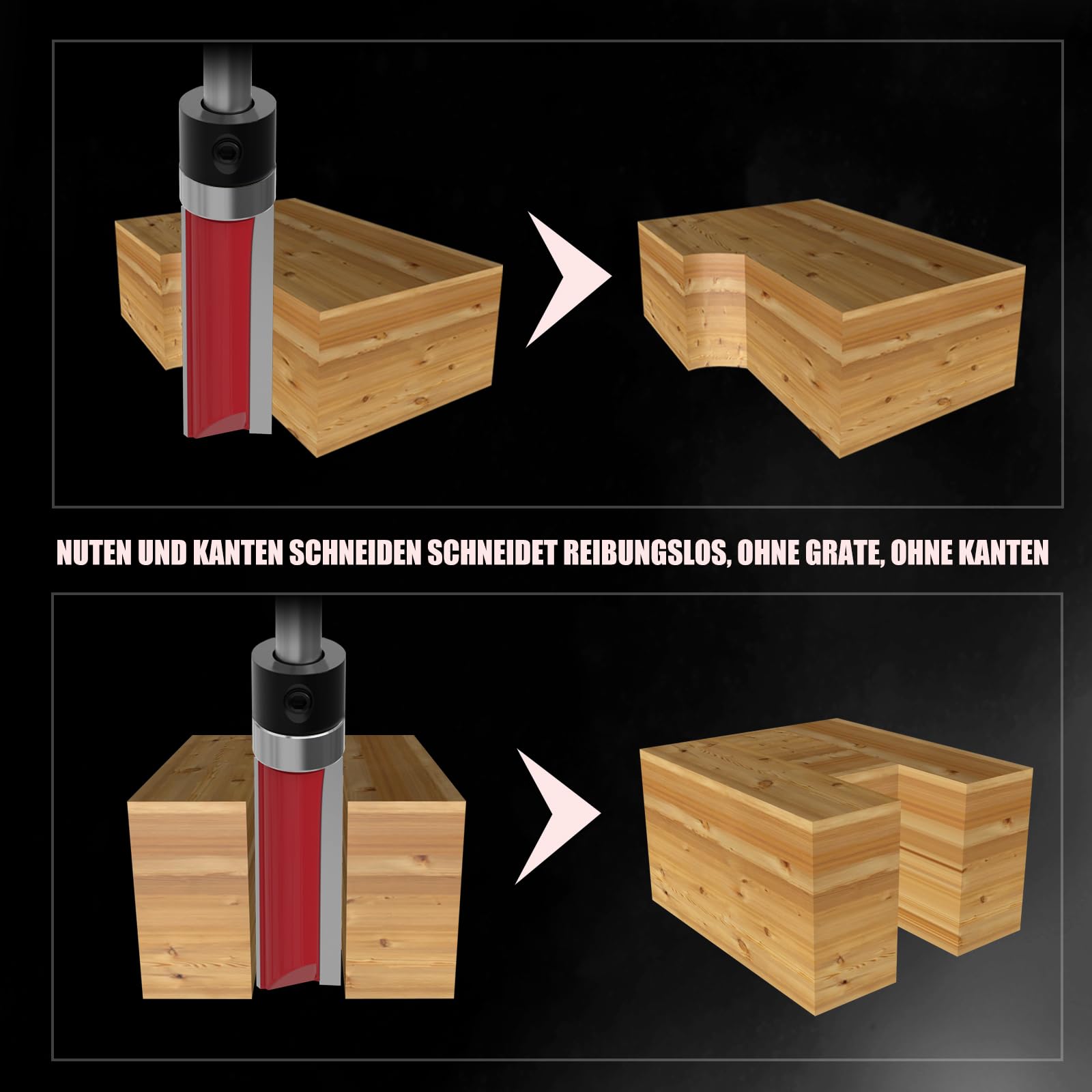 NUTEN UND KANTEN SCHNEIDEN SCHNEIDET REIBUNGSLOS, OHNE GRATE, OHNE KANTEN