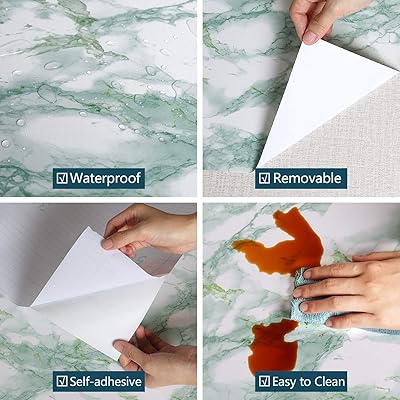 ☑ Waterproof

☑ Removable

☑ Self-adhesive

☑ Easy to Clean