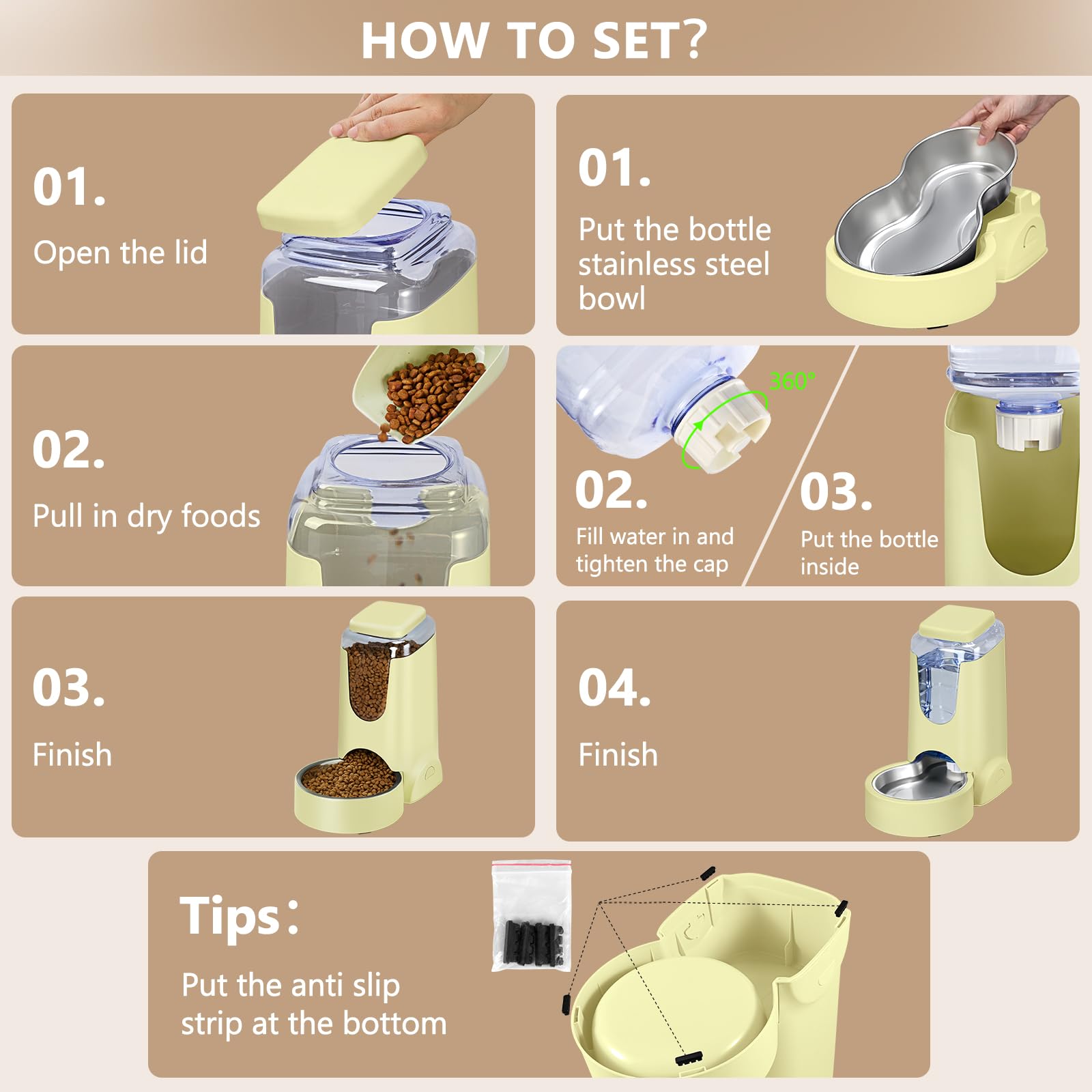 HOW TO SET?

01.
Open the lid

02.
Pull in dry foods

03.
Finish

01.
Put the bottle stainless steel bowl

360°

02.
Fill water in and tighten the cap

03.
Put the bottle inside

04.
Finish

Tips:
Put the anti slip strip at the bottom