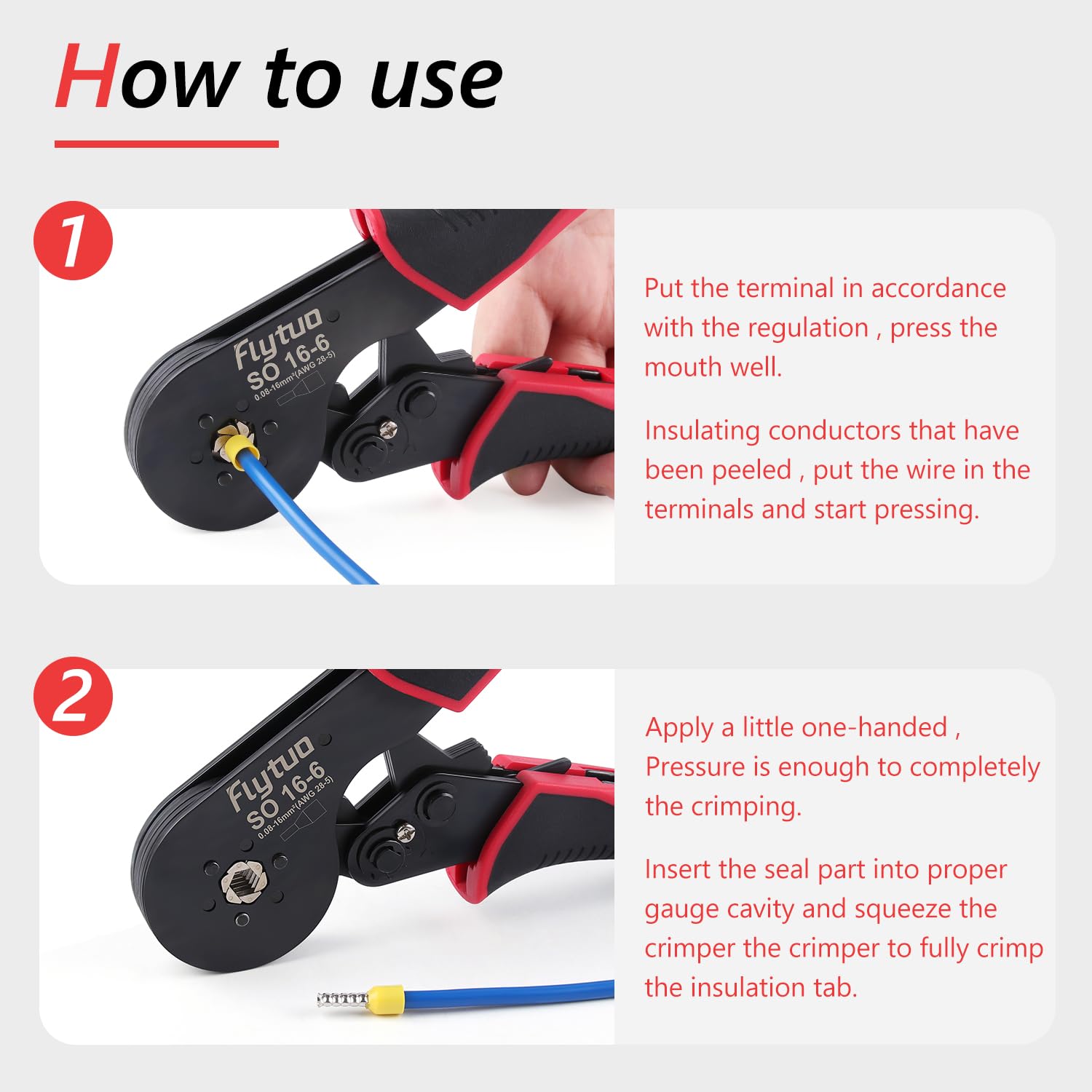 How to use

1

Flytuo
SO 16-6
0.08-16mm²(AWG 28-5)

Put the terminal in accordance with the regulation , press the mouth well.

Insulating conductors that have been peeled , put the wire in the terminals and start pressing.

2

Flytuo
SO 16-6
0.08-16mm²(AWG 28-5)

Apply a little one-handed , Pressure is enough to completely the crimping.

Insert the seal part into proper gauge cavity and squeeze the crimper the crimper to fully crimp the insulation tab.