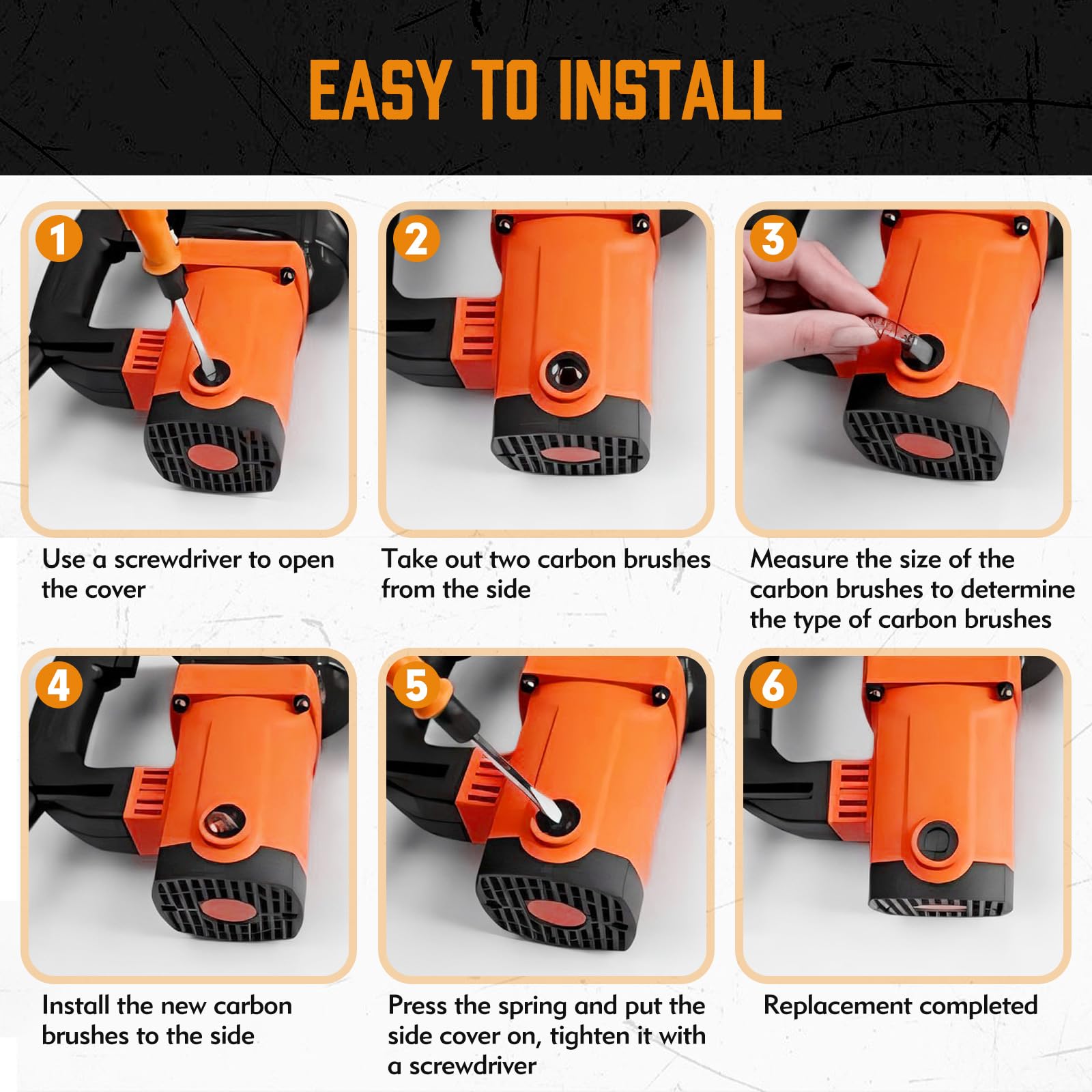 EASY TO INSTALL

1

Use a screwdriver to open the cover

2

Take out two carbon brushes from the side

3

Measure the size of the carbon brushes to determine the type of carbon brushes

4

Install the new carbon brushes to the side

5

Press the spring and put the side cover on, tighten it with a screwdriver

6

Replacement completed