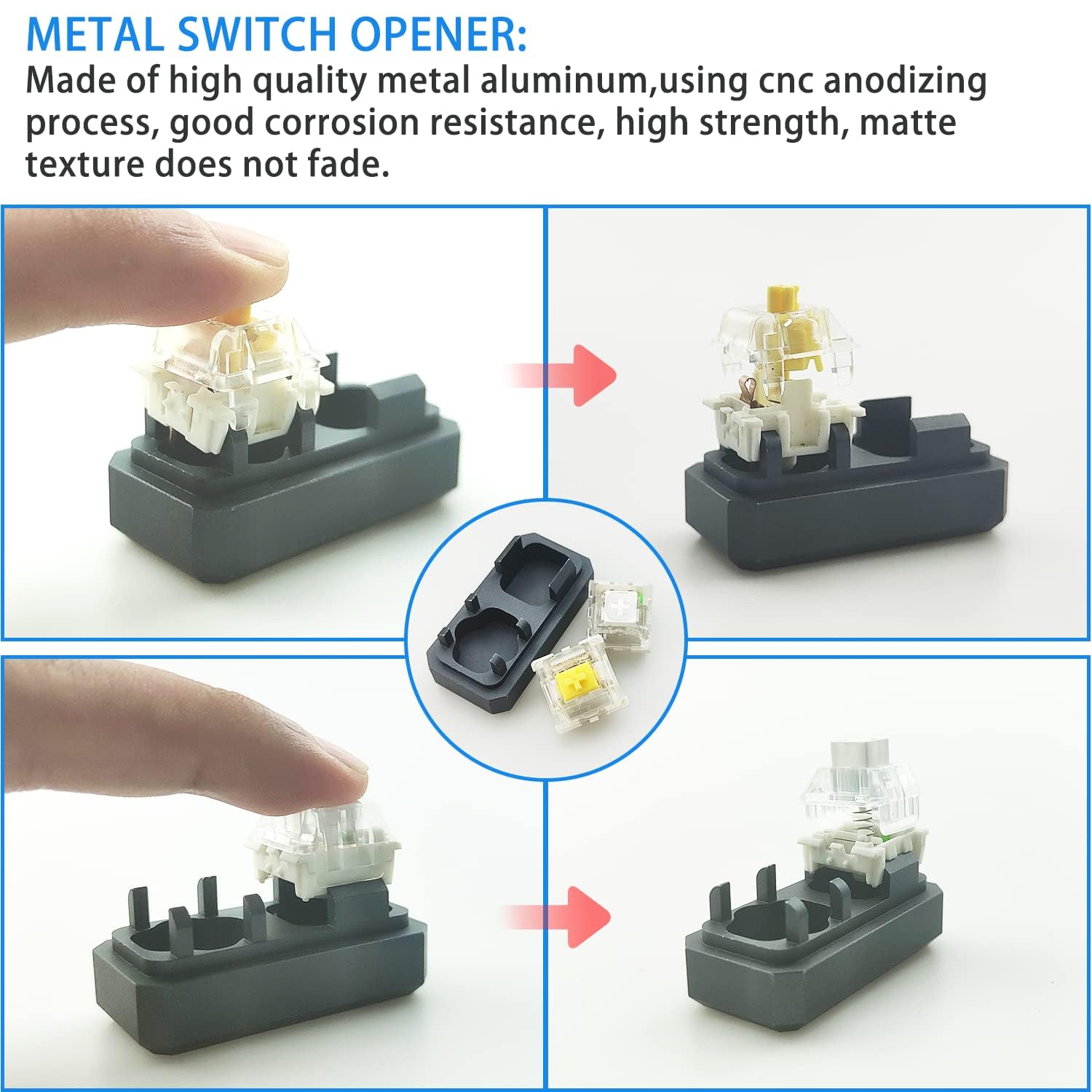 METAL SWITCH OPENER:
Made of high quality metal aluminum,using cnc anodizing process, good corrosion resistance, high strength, matte texture does not fade.