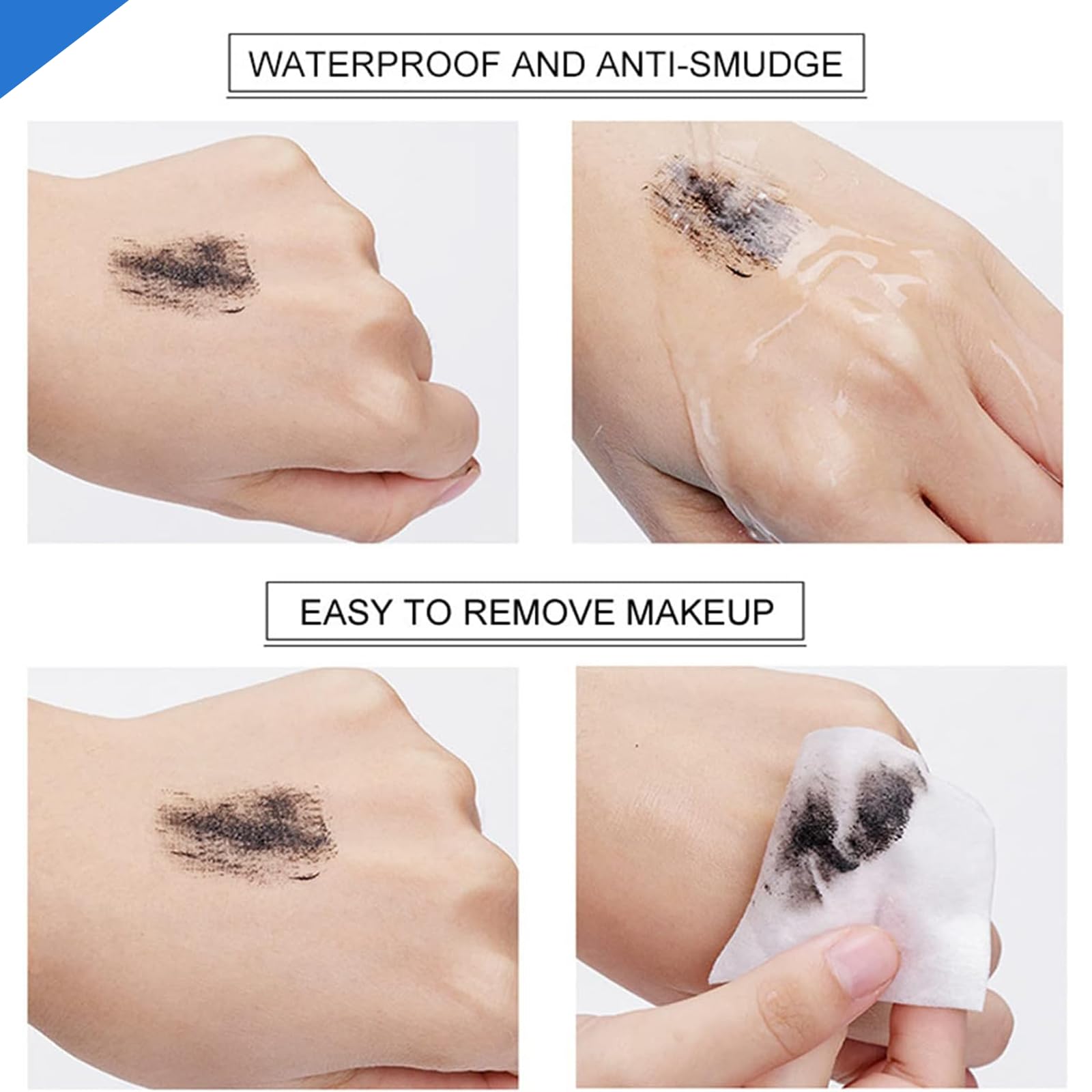 WATERPROOF AND ANTI-SMUDGE

EASY TO REMOVE MAKEUP